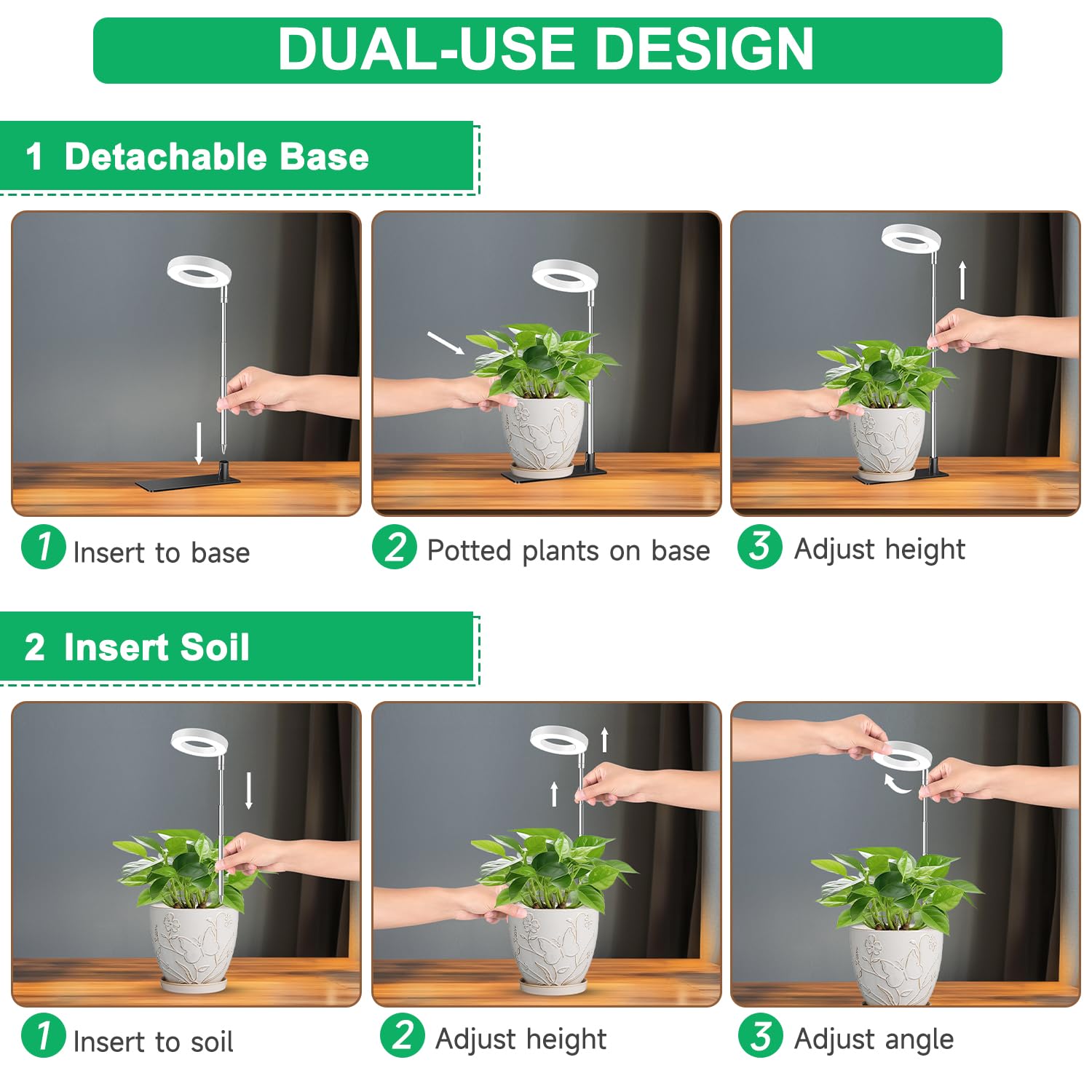 DUAL-USE DESIGN

1 Detachable Base

1 Insert to base

2 Potted plants on base

3 Adjust height

2 Insert Soil

1 Insert to soil

2 Adjust height

3 Adjust angle