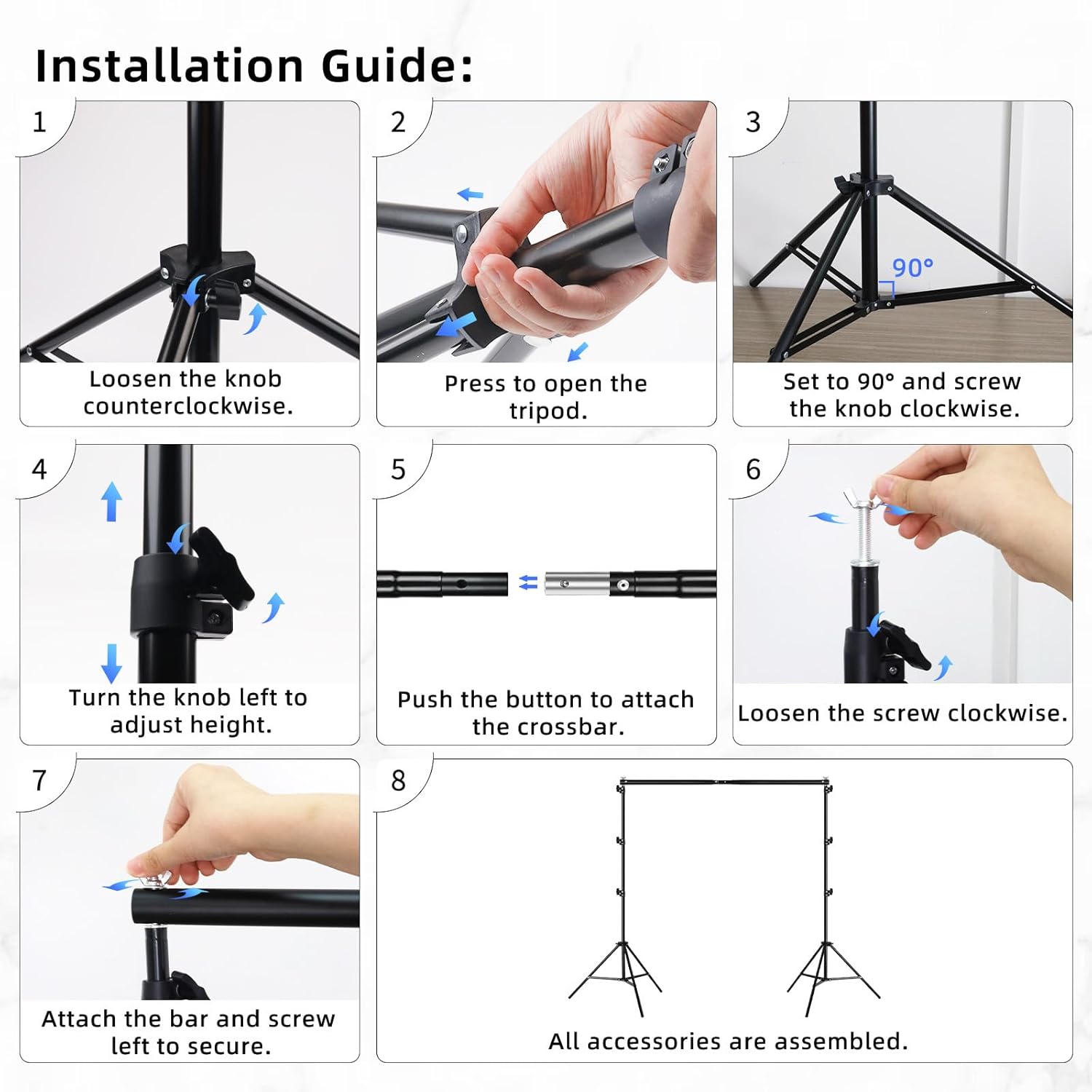 Installation Guide:

1

Loosen the knob counterclockwise.

2

Press to open the tripod.

3

90°

Set to 90° and screw the knob clockwise.

4

Turn the knob left to adjust height.

5

Push the button to attach the crossbar.

6

Loosen the screw clockwise.

7

Attach the bar and screw left to secure.

8

All accessories are assembled.