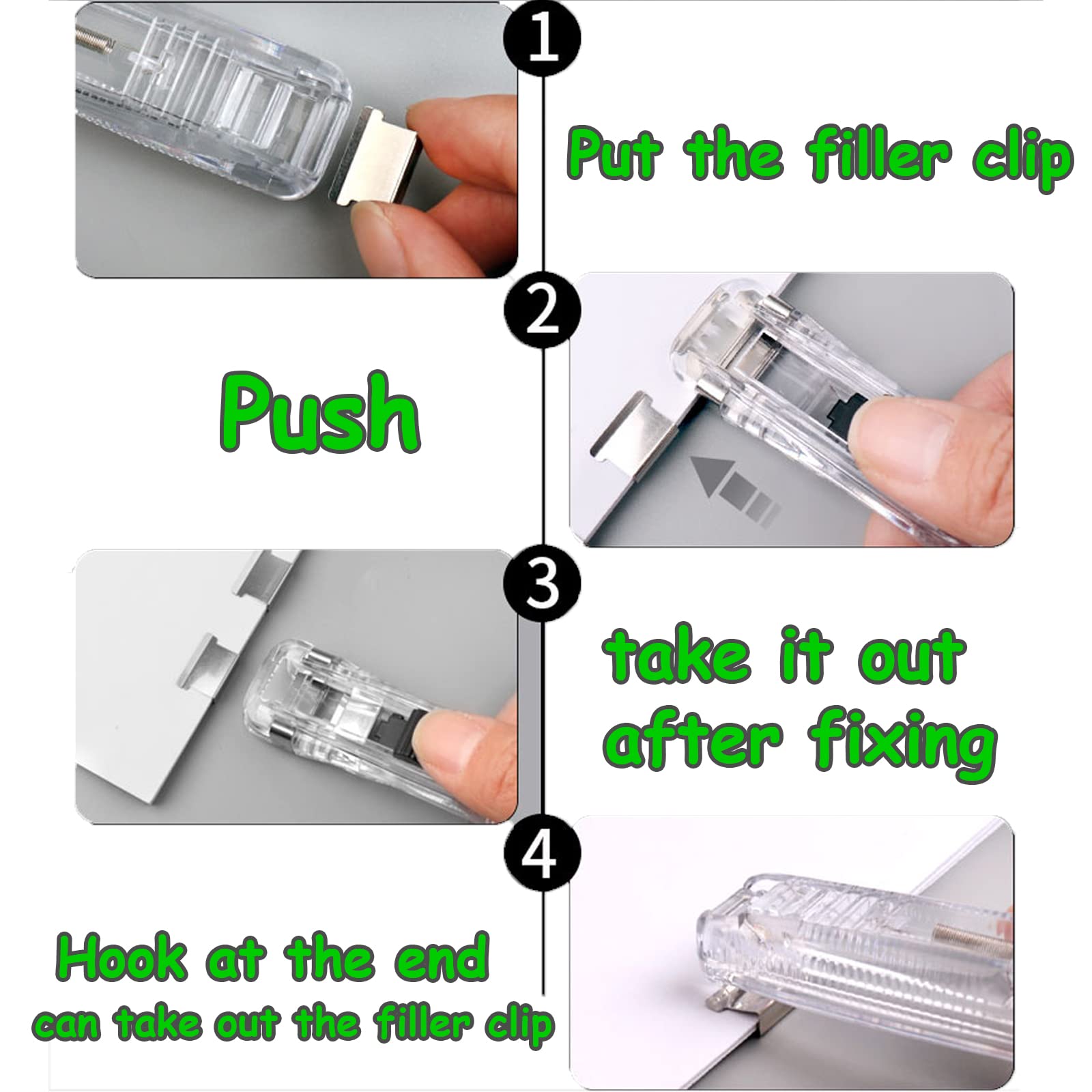 1

Put the filler clip

2

Push

3

take it out after fixing

4

Hook at the end
can take out the filler clip