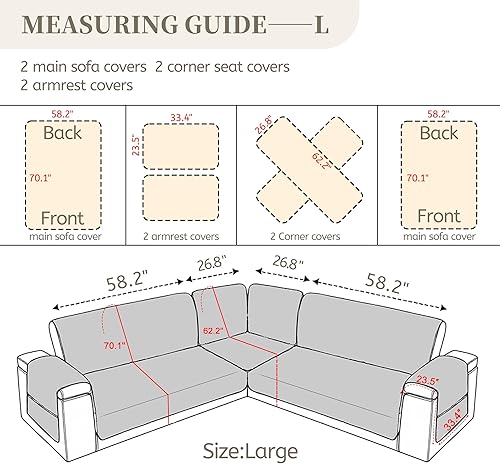 MEASURING GUIDE——L

2 main sofa covers 2 corner seat covers
2 armrest covers

58.2"
Back
70.1"
Front
main sofa cover

33.4"
23.5"
2 armrest covers

26.8"
62.2"
2 Corner covers

58.2"
Back
70.1"
Front
main sofa cover

58.2"
26.8"
26.8"
58.2"
70.1"
62.2"
23.5"
33.4"

Size:Large