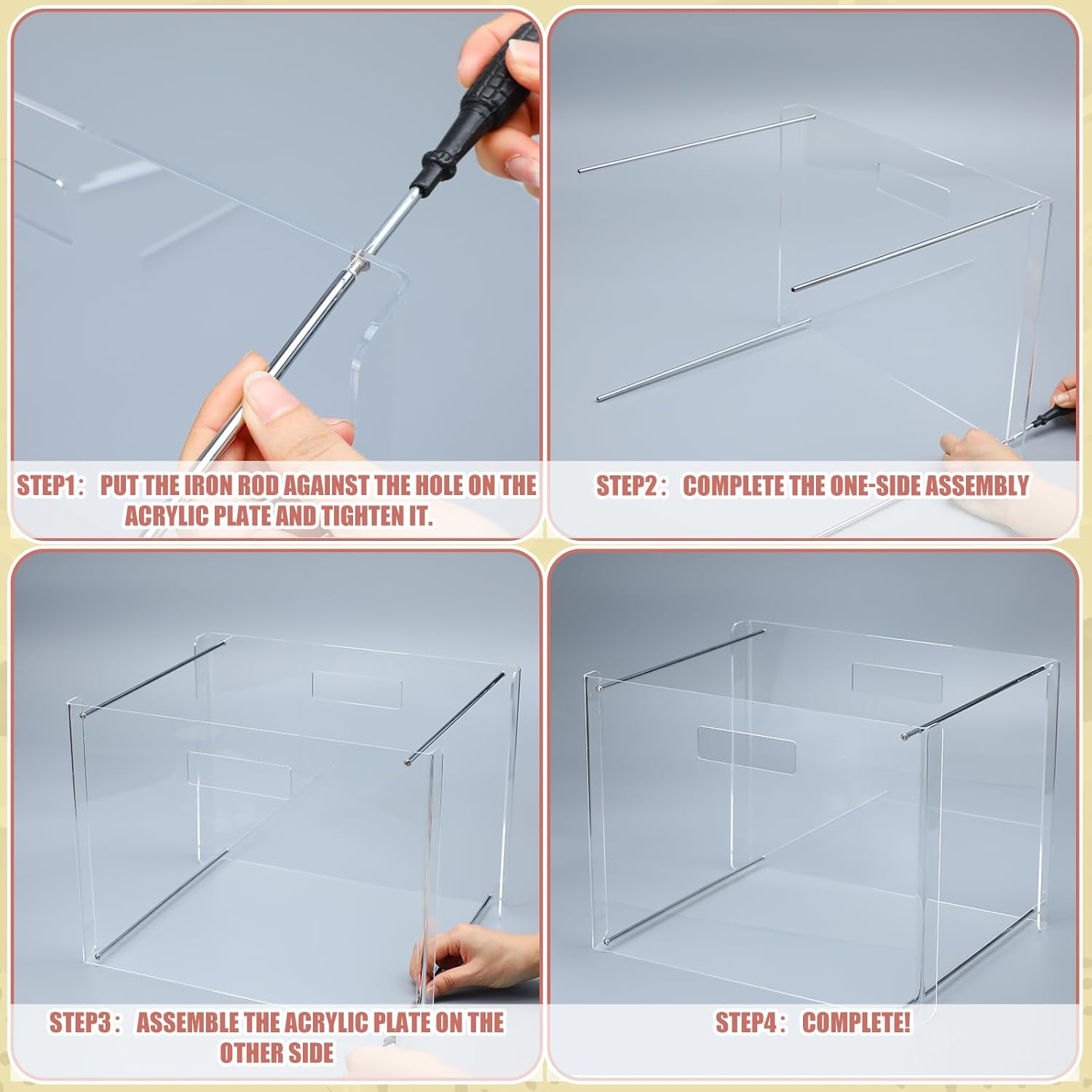 STEP1： PUT THE IRON ROD AGAINST THE HOLE ON THE ACRYLIC PLATE AND TIGHTEN IT.

STEP2： COMPLETE THE ONE-SIDE ASSEMBLY

STEP3： ASSEMBLE THE ACRYLIC PLATE ON THE OTHER SIDE

STEP4： COMPLETE!