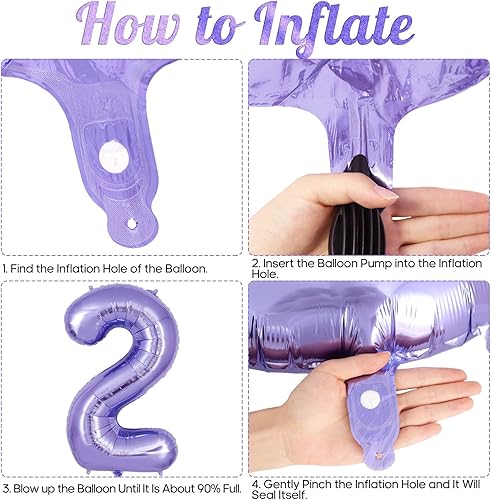 How to Inflate

1. Find the Inflation Hole of the Balloon.

2. Insert the Balloon Pump into the Inflation Hole.

3. Blow up the Balloon Until It Is About 90% Full.

4. Gently Pinch the Inflation Hole and It Will Seal Itself.