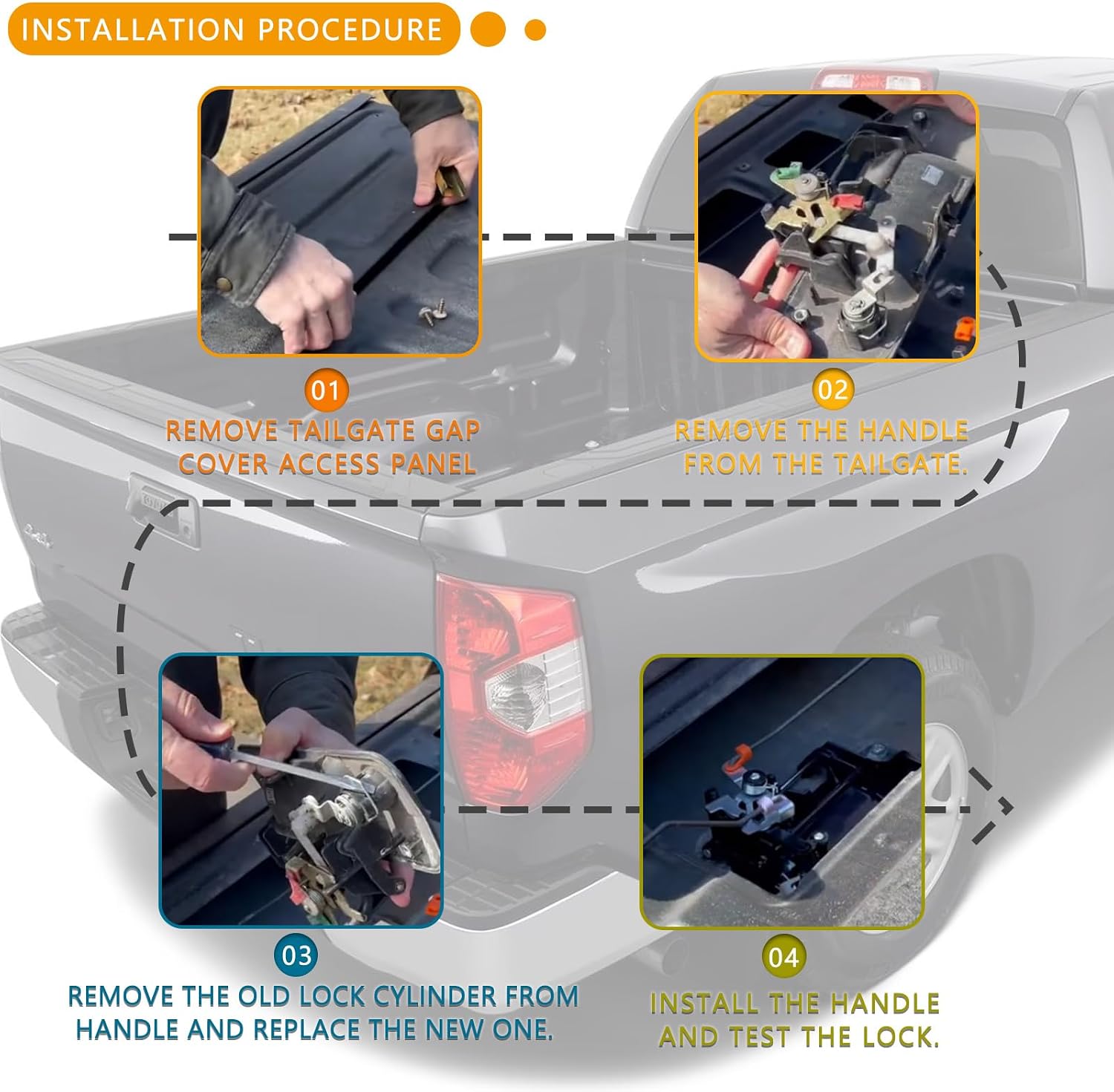 INSTALLATION PROCEDURE

01
REMOVE TAILGATE GAP COVER ACCESS PANEL

02
REMOVE THE HANDLE FROM THE TAILGATE.

03
REMOVE THE OLD LOCK CYLINDER FROM HANDLE AND REPLACE THE NEW ONE.

04
INSTALL THE HANDLE AND TEST THE LOCK.