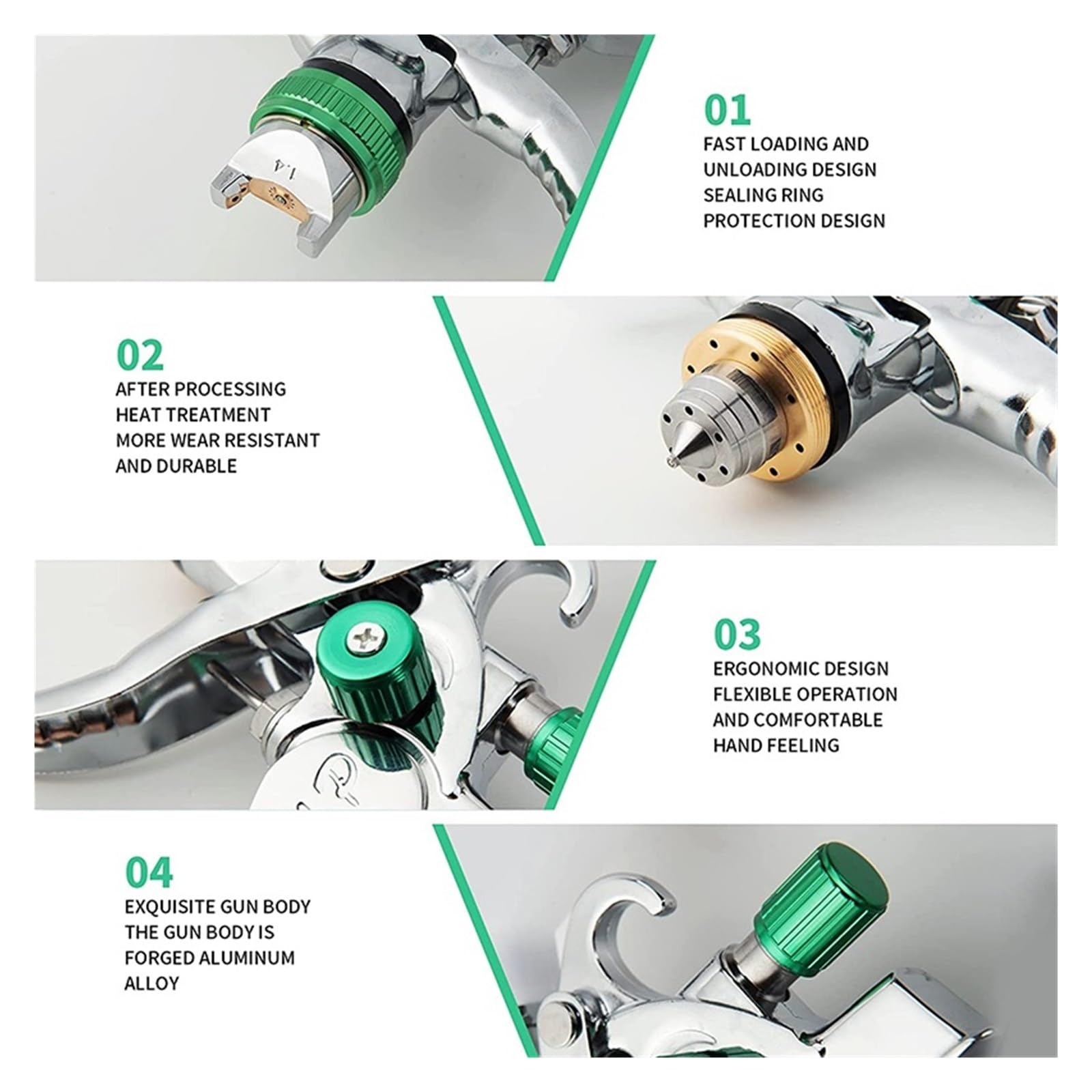 1.4

01
FAST LOADING AND UNLOADING DESIGN SEALING RING PROTECTION DESIGN

02
AFTER PROCESSING HEAT TREATMENT MORE WEAR RESISTANT AND DURABLE

03
ERGONOMIC DESIGN FLEXIBLE OPERATION AND COMFORTABLE HAND FEELING

04
EXQUISITE GUN BODY THE GUN BODY IS FORGED ALUMINUM ALLOY