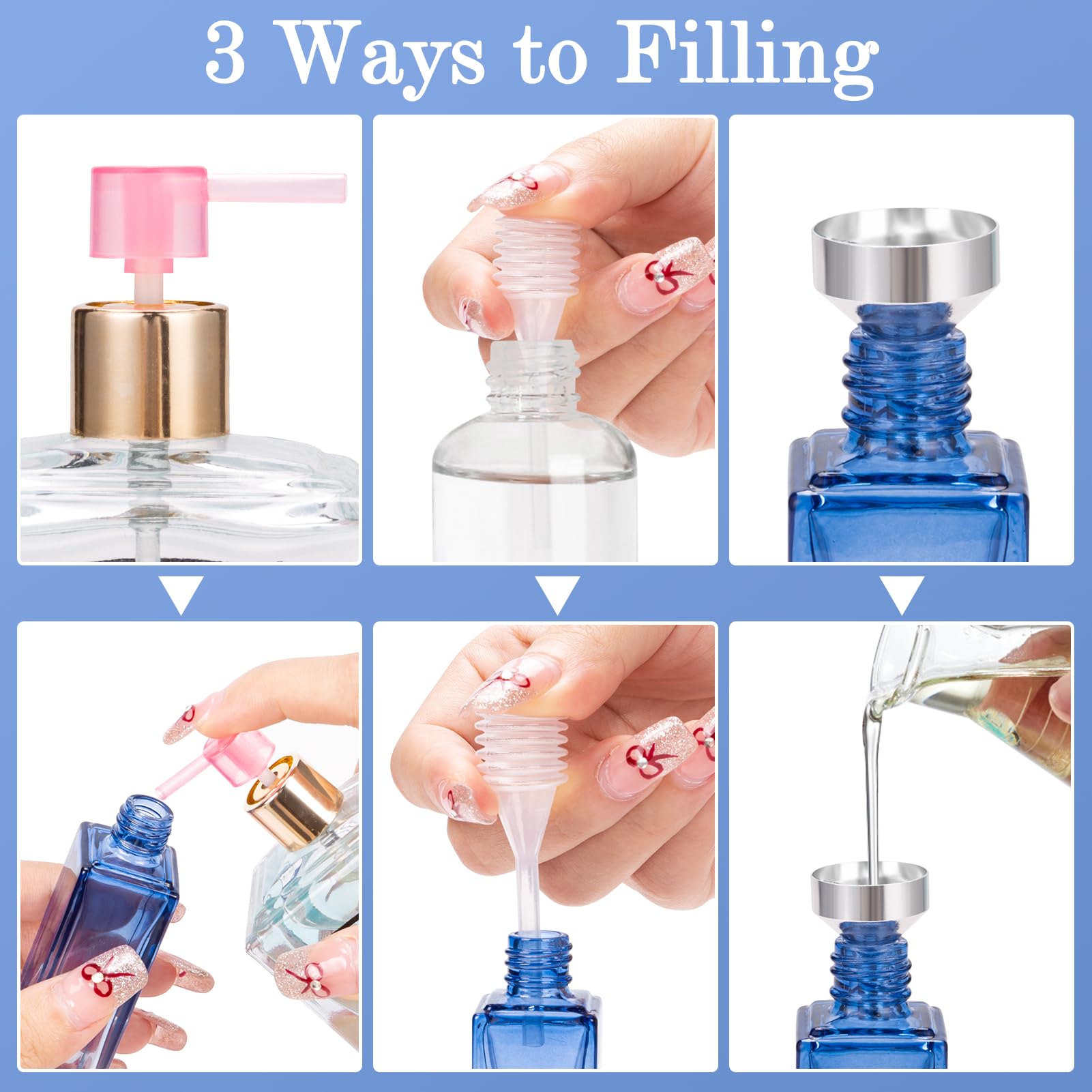 3 Ways to Filling