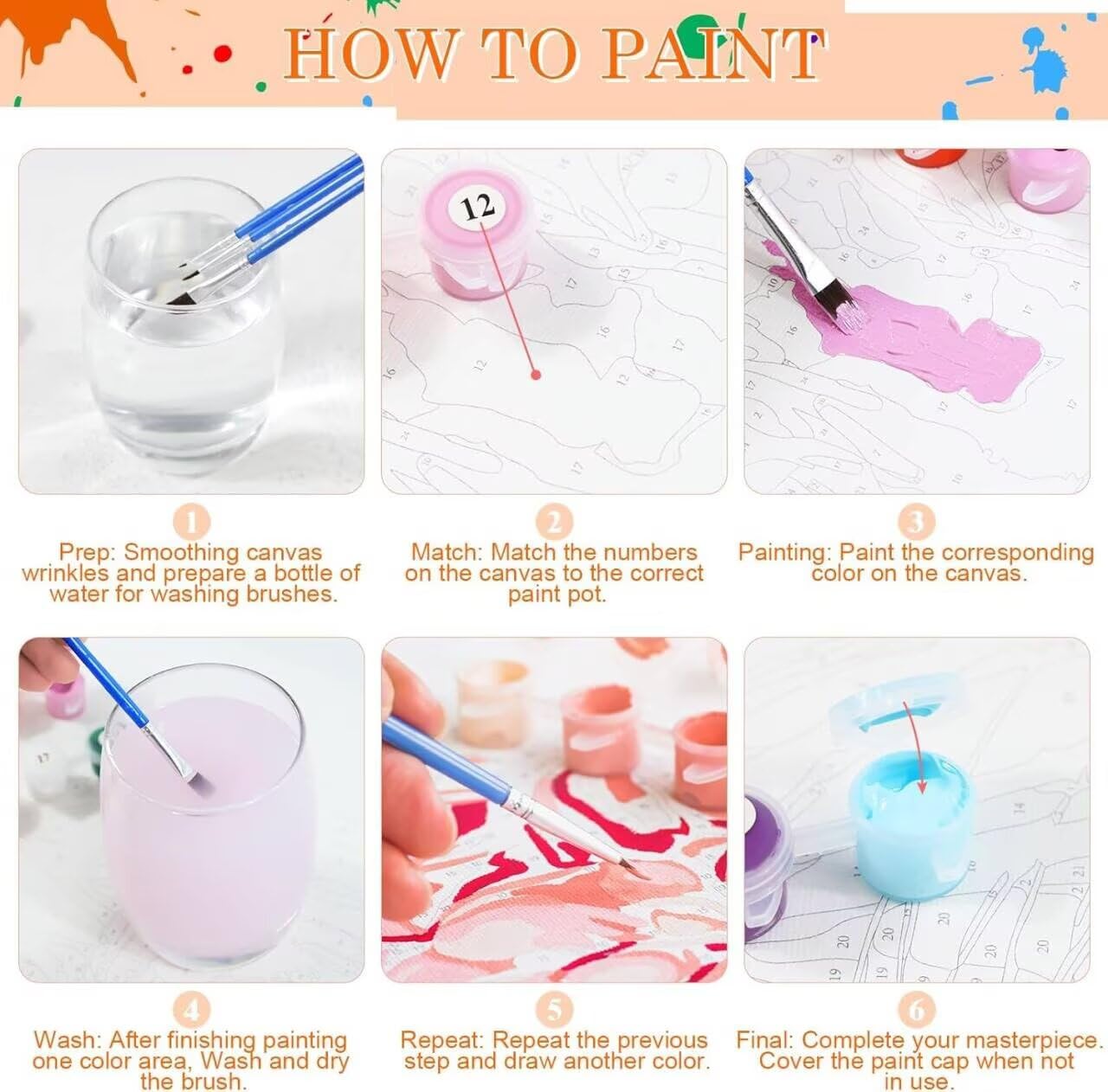 HOW TO PAINT

12

1
Prep: Smoothing canvas wrinkles and prepare a bottle of water for washing brushes.

2
Match: Match the numbers on the canvas to the correct paint pot.

3
Painting: Paint the corresponding color on the canvas.

4
Wash: After finishing painting one color area, Wash and dry the brush.

5
Repeat: Repeat the previous step and draw another color.

6
Final: Complete your masterpiece. Cover the paint cap when not in use.