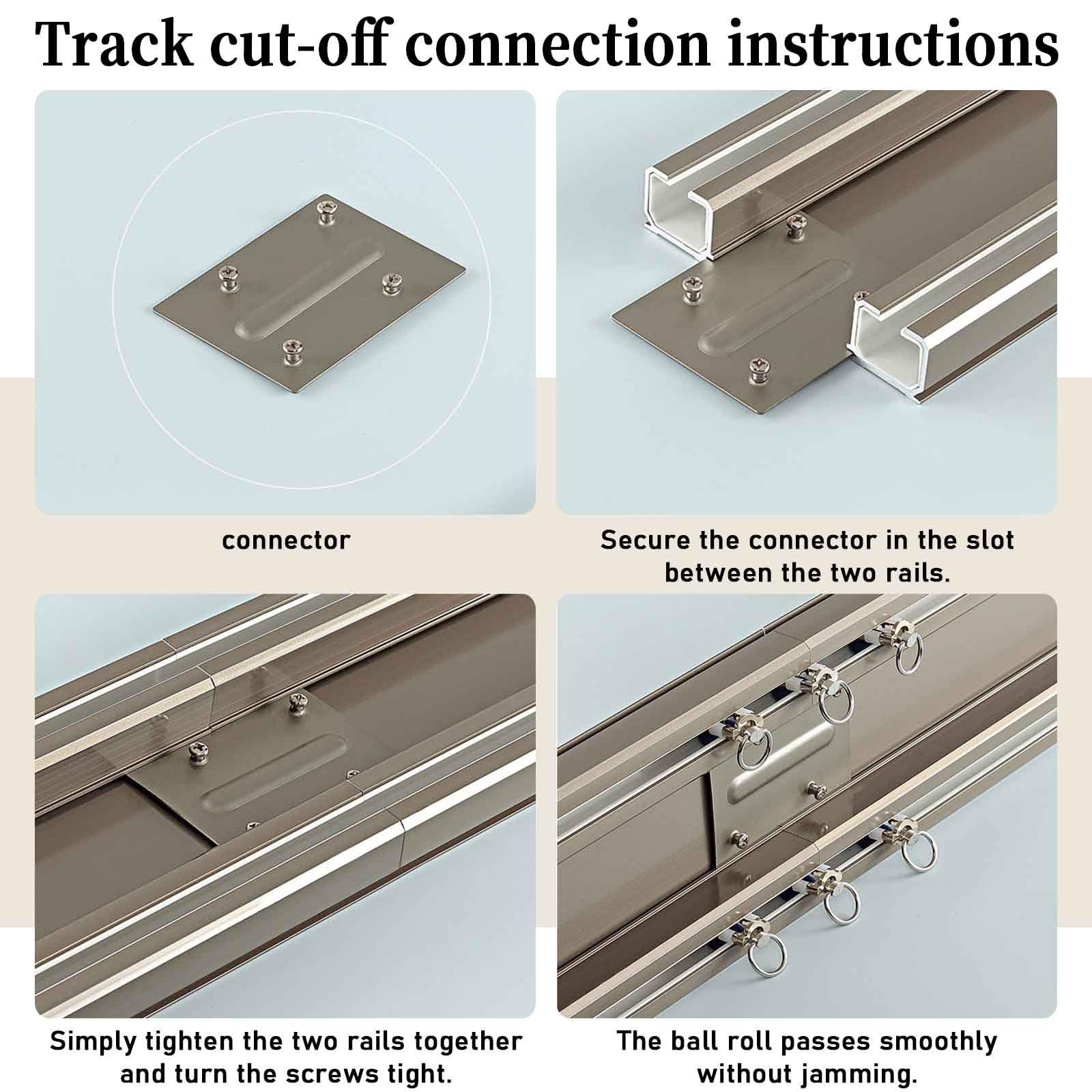 Track cut-off connection instructions

connector

Secure the connector in the slot between the two rails.

Simply tighten the two rails together and turn the screws tight.

The ball roll passes smoothly without jamming.