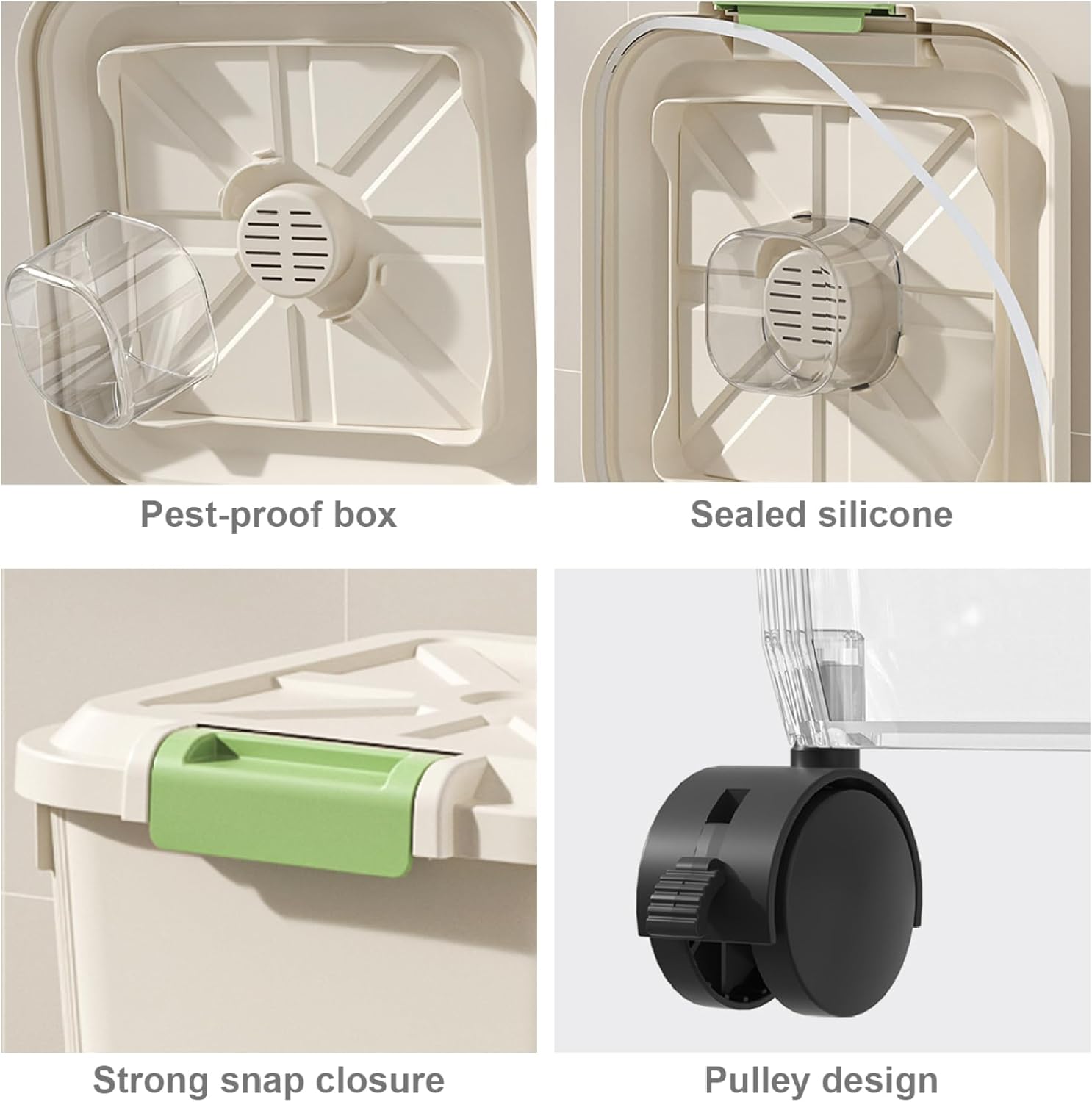 Pest-proof box

Sealed silicone

Strong snap closure

Pulley design