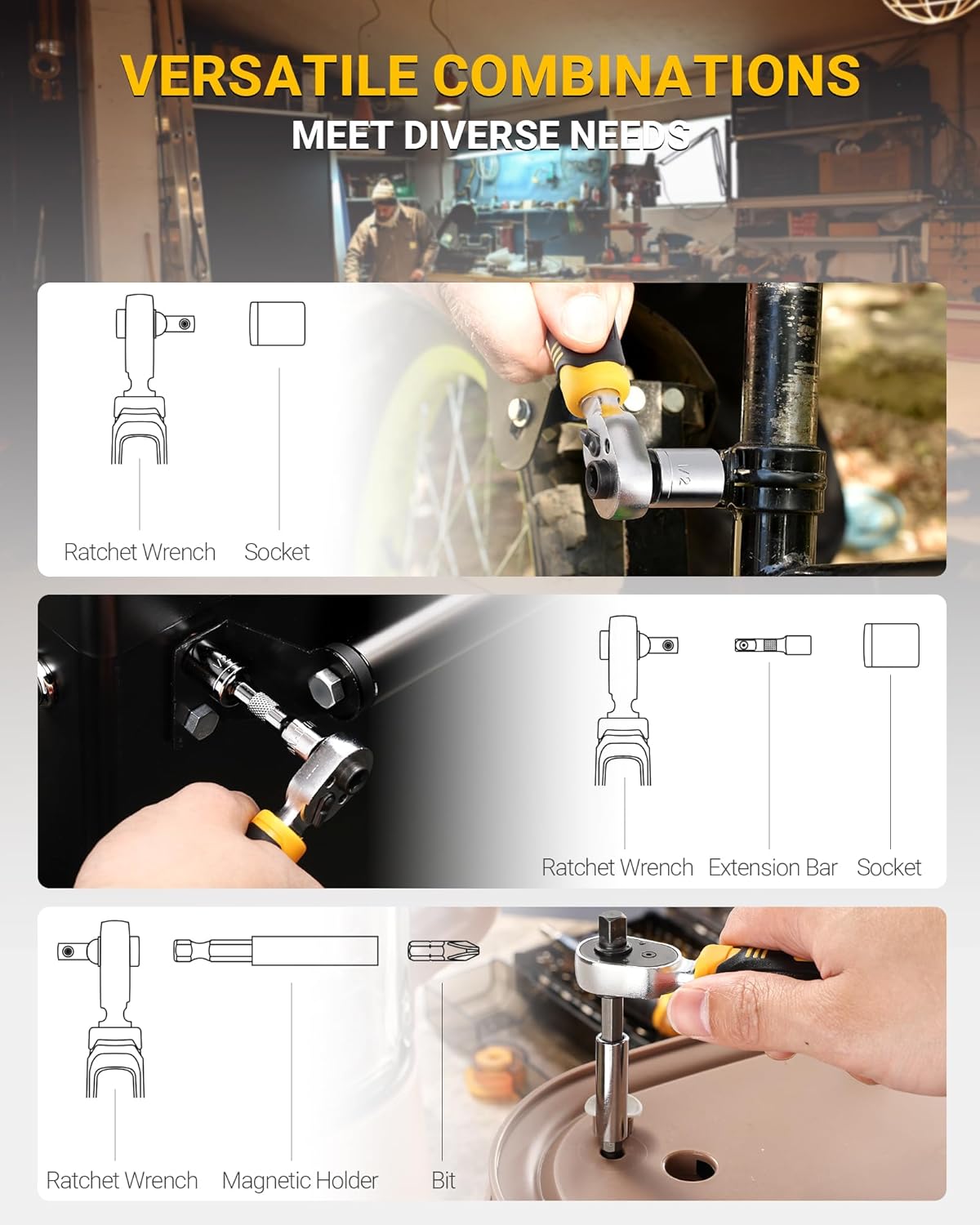 VERSATILE COMBINATIONS
MEET DIVERSE NEEDS

1/2

Ratchet Wrench Socket

Ratchet Wrench Extension Bar Socket

Ratchet Wrench Magnetic Holder Bit