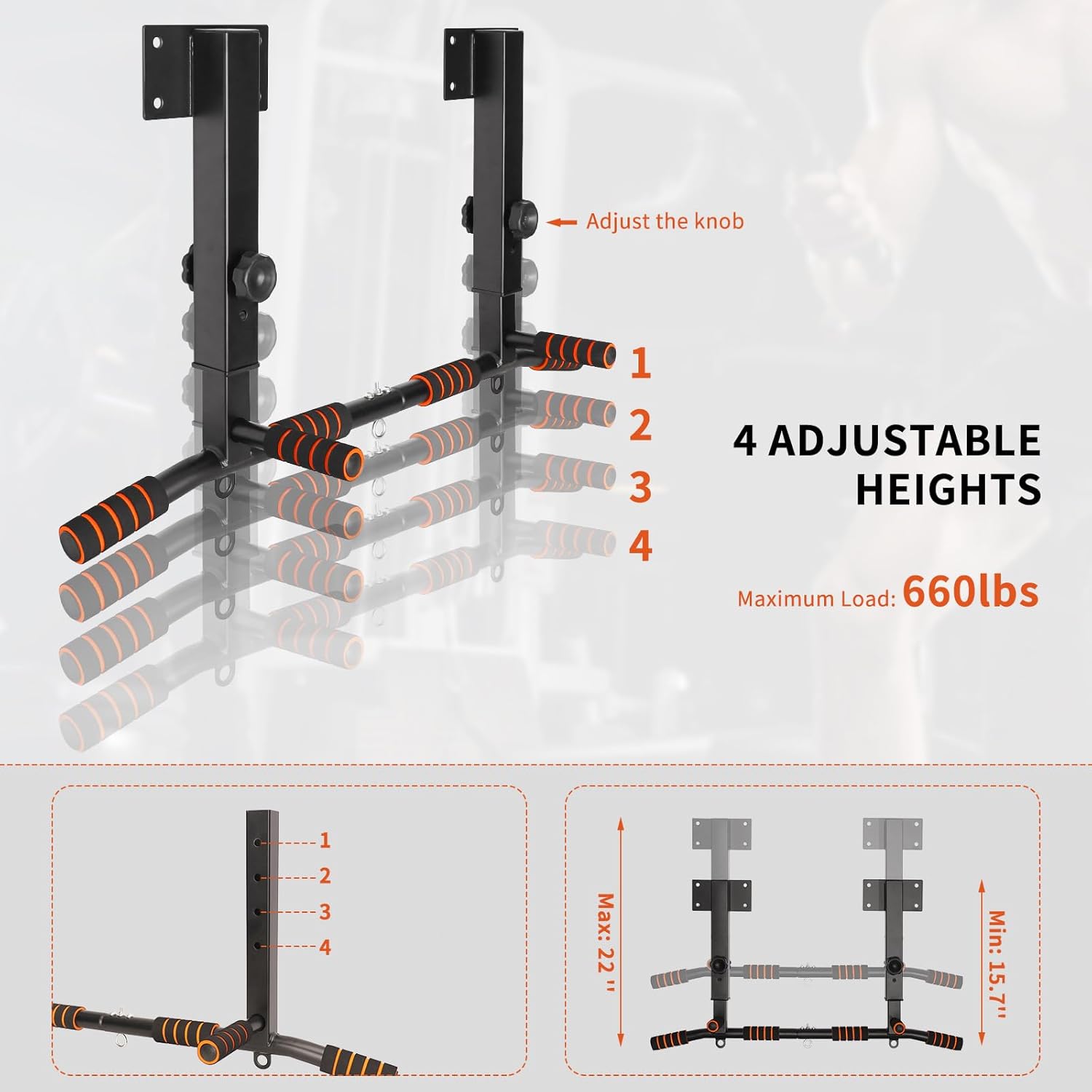 Adjust the knob

1
2
3
4

4 ADJUSTABLE HEIGHTS

Maximum Load: 660lbs

1
2
3
4

Max: 22''

Min: 15.7''