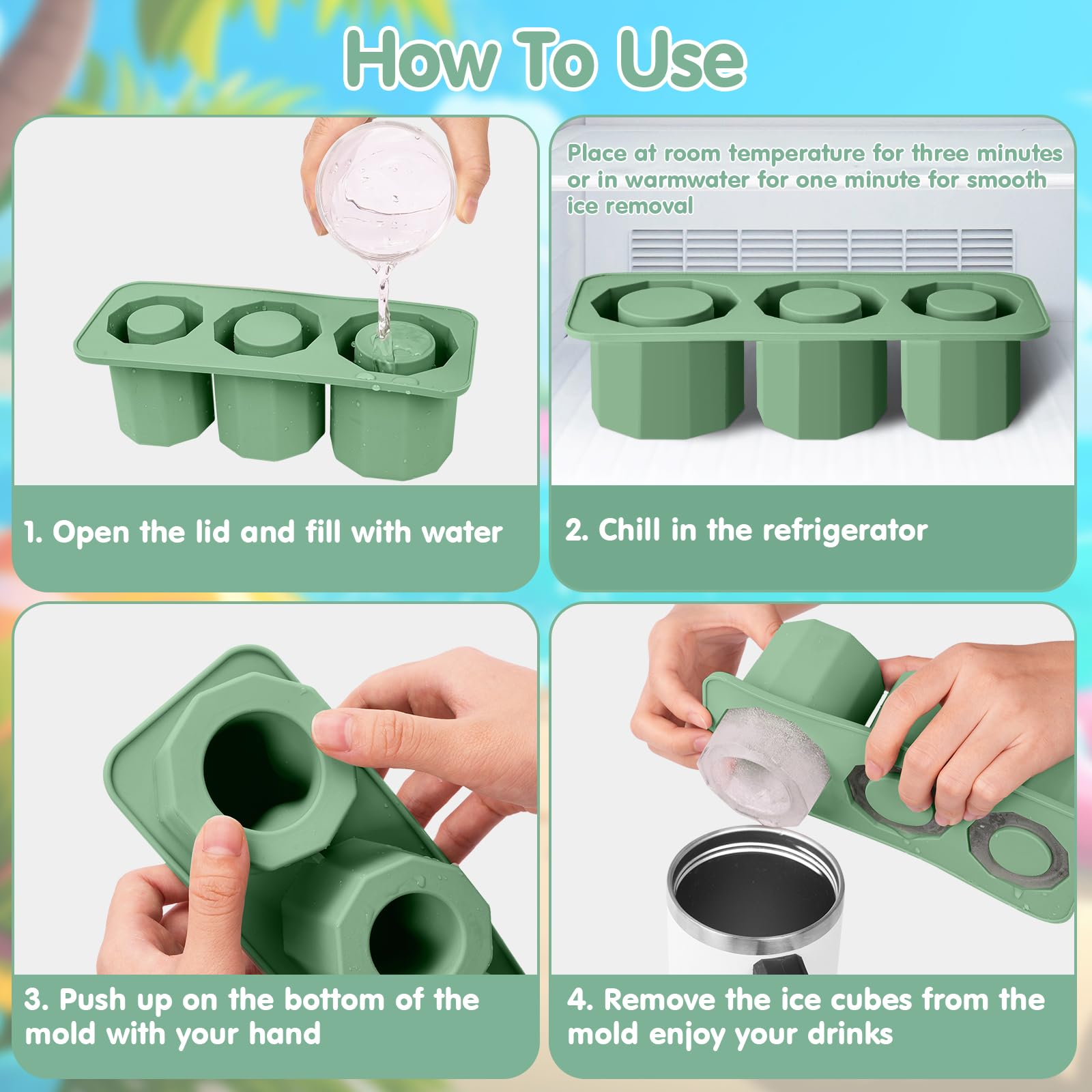 How To Use

1. Open the lid and fill with water

Place at room temperature for three minutes or in warmwater for one minute for smooth ice removal

2. Chill in the refrigerator

3. Push up on the bottom of the mold with your hand

4. Remove the ice cubes from the mold enjoy your drinks