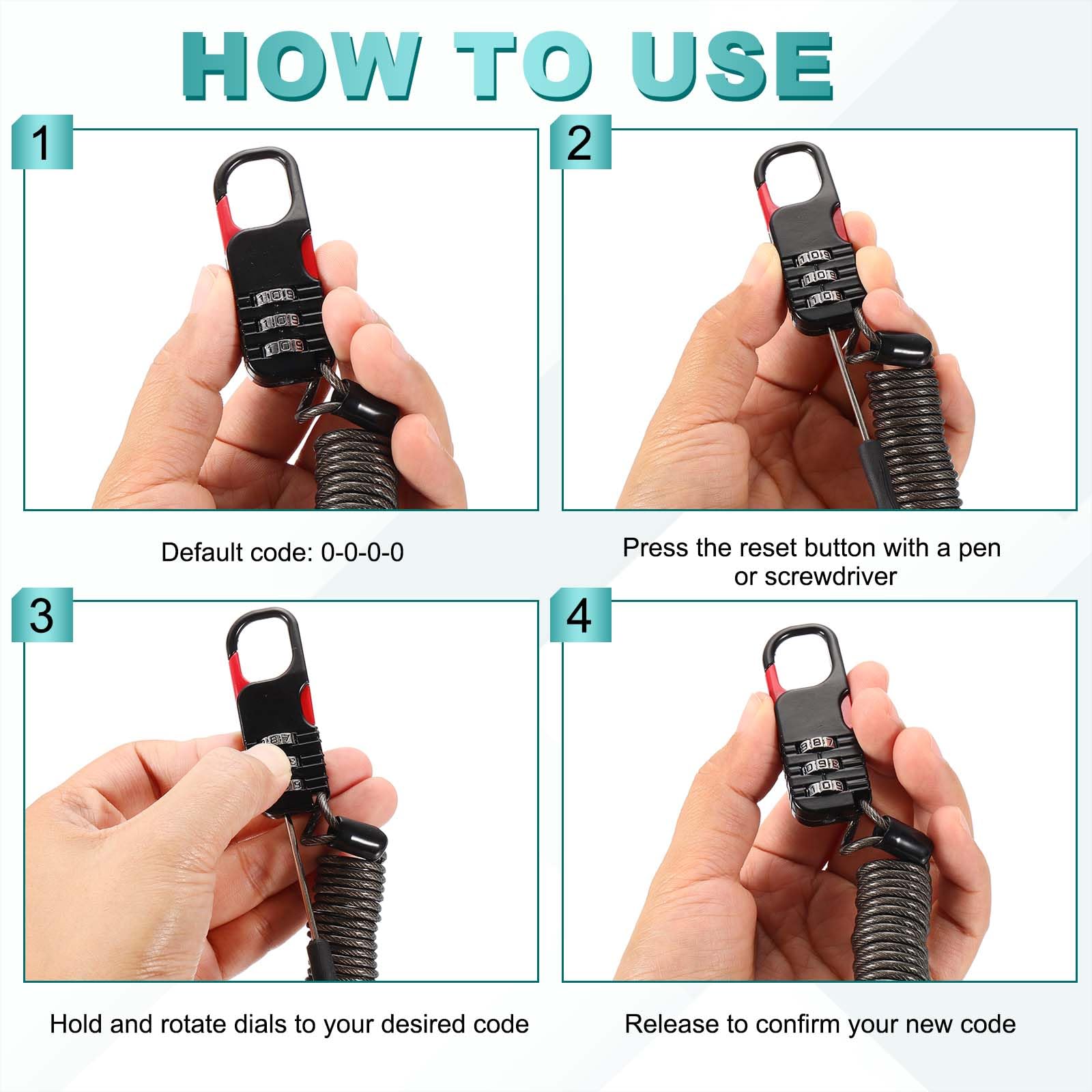 HOW TO USE

1

Default code: 0-0-0-0

2

Press the reset button with a pen or screwdriver

3

Hold and rotate dials to your desired code

4

Release to confirm your new code