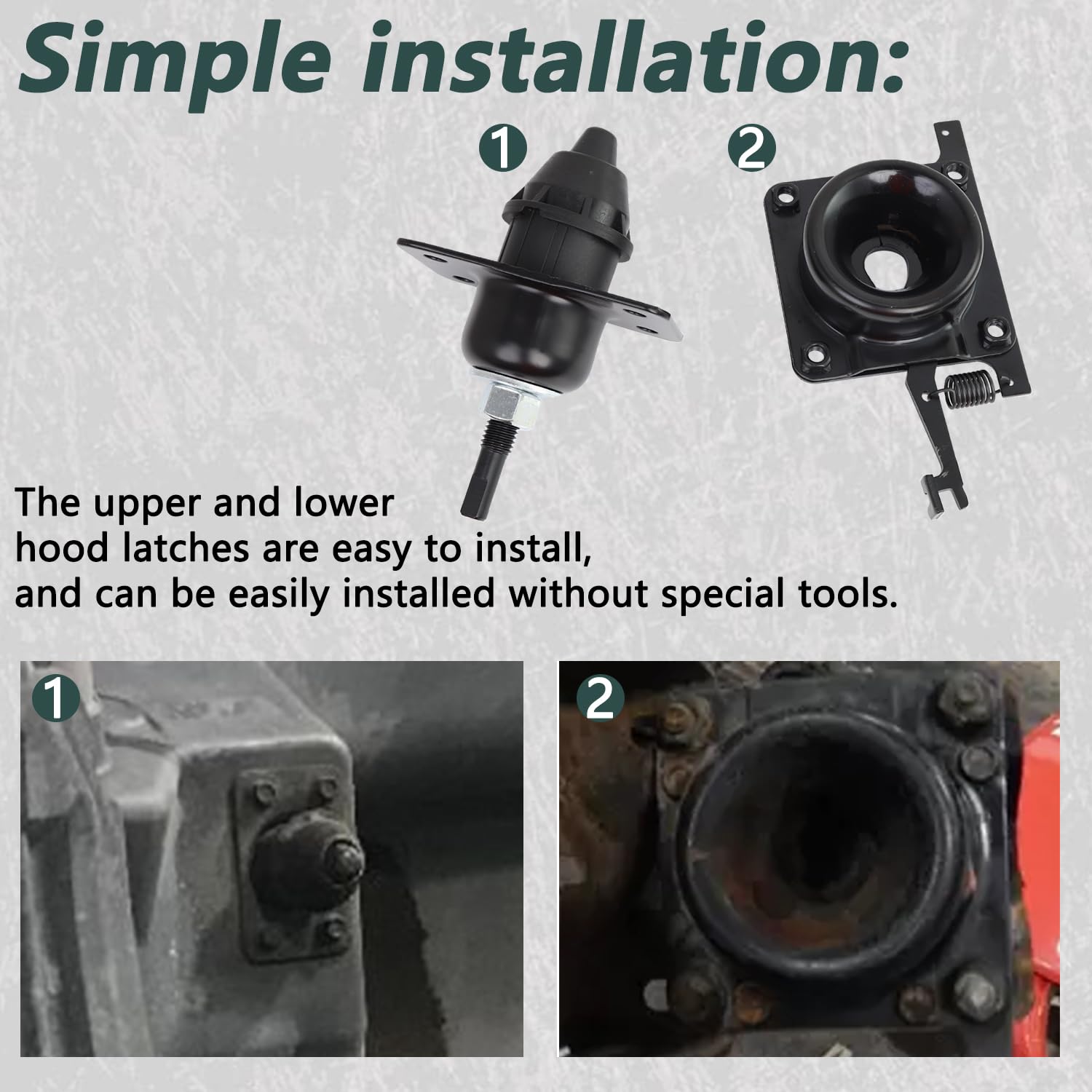 Simple installation:

1

2

The upper and lower hood latches are easy to install, and can be easily installed without special tools.

1

2