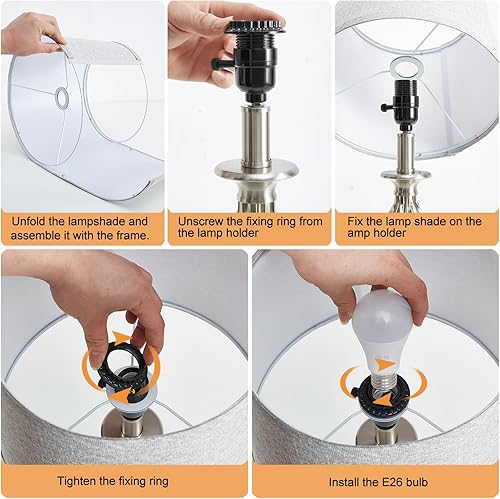 Unfold the lampshade and assemble it with the frame.

Unscrew the fixing ring from the lamp holder

Fix the lamp shade on the amp holder

Tighten the fixing ring

Install the E26 bulb