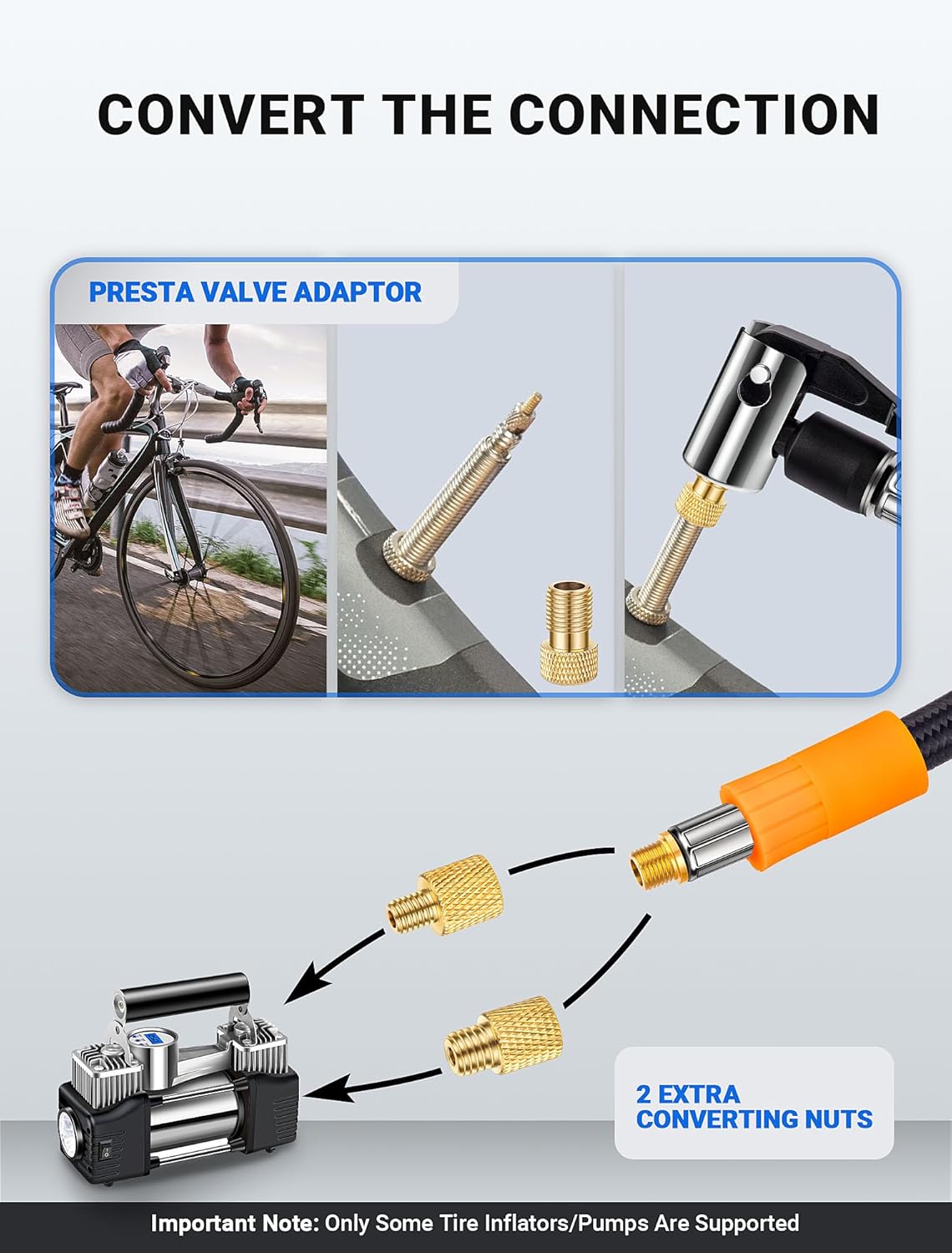 CONVERT THE CONNECTION

PRESTA VALVE ADAPTOR

2 EXTRA CONVERTING NUTS

Important Note: Only Some Tire Inflators/Pumps Are Supported