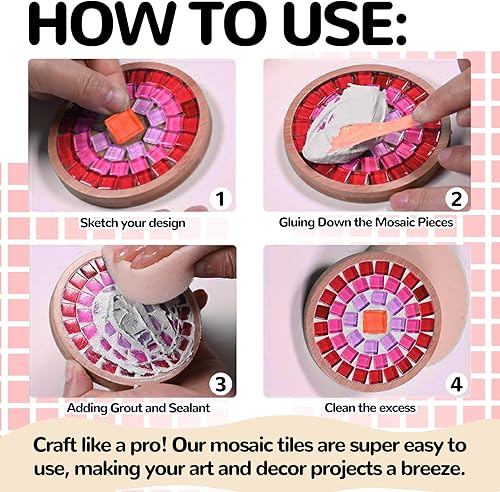 HOW TO USE:

1
Sketch your design

2
Gluing Down the Mosaic Pieces

3
Adding Grout and Sealant

4
Clean the excess

Craft like a pro! Our mosaic tiles are super easy to use, making your art and decor projects a breeze.