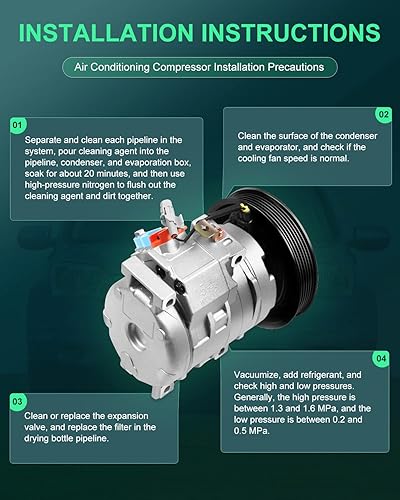 INSTALLATION INSTRUCTIONS

Air Conditioning Compressor Installation Precautions

01

Separate and clean each pipeline in the system, pour cleaning agent into the pipeline, condenser, and evaporation box, soak for about 20 minutes, and then use high-pressure nitrogen to flush out the cleaning agent and dirt together.

02

Clean the surface of the condenser and evaporator, and check if the cooling fan speed is normal.

03

Clean or replace the expansion valve, and replace the filter in the drying bottle pipeline.

04

Vacuumize, add refrigerant, and check high and low pressures. Generally, the high pressure is between 1.3 and 1.6 MPa, and the low pressure is between 0.2 and 0.5 MPa.