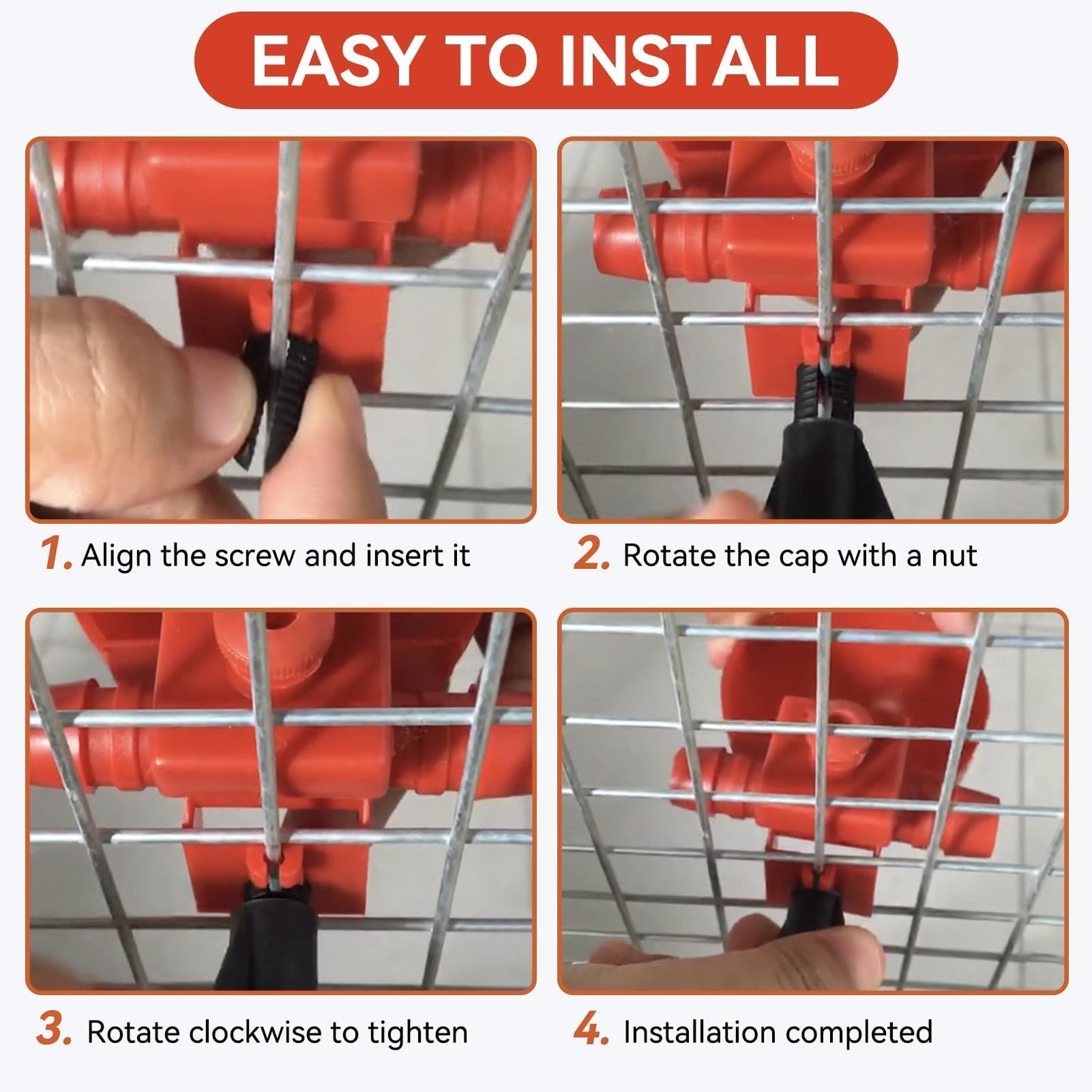 EASY TO INSTALL

1. Align the screw and insert it

2. Rotate the cap with a nut

3. Rotate clockwise to tighten

4. Installation completed