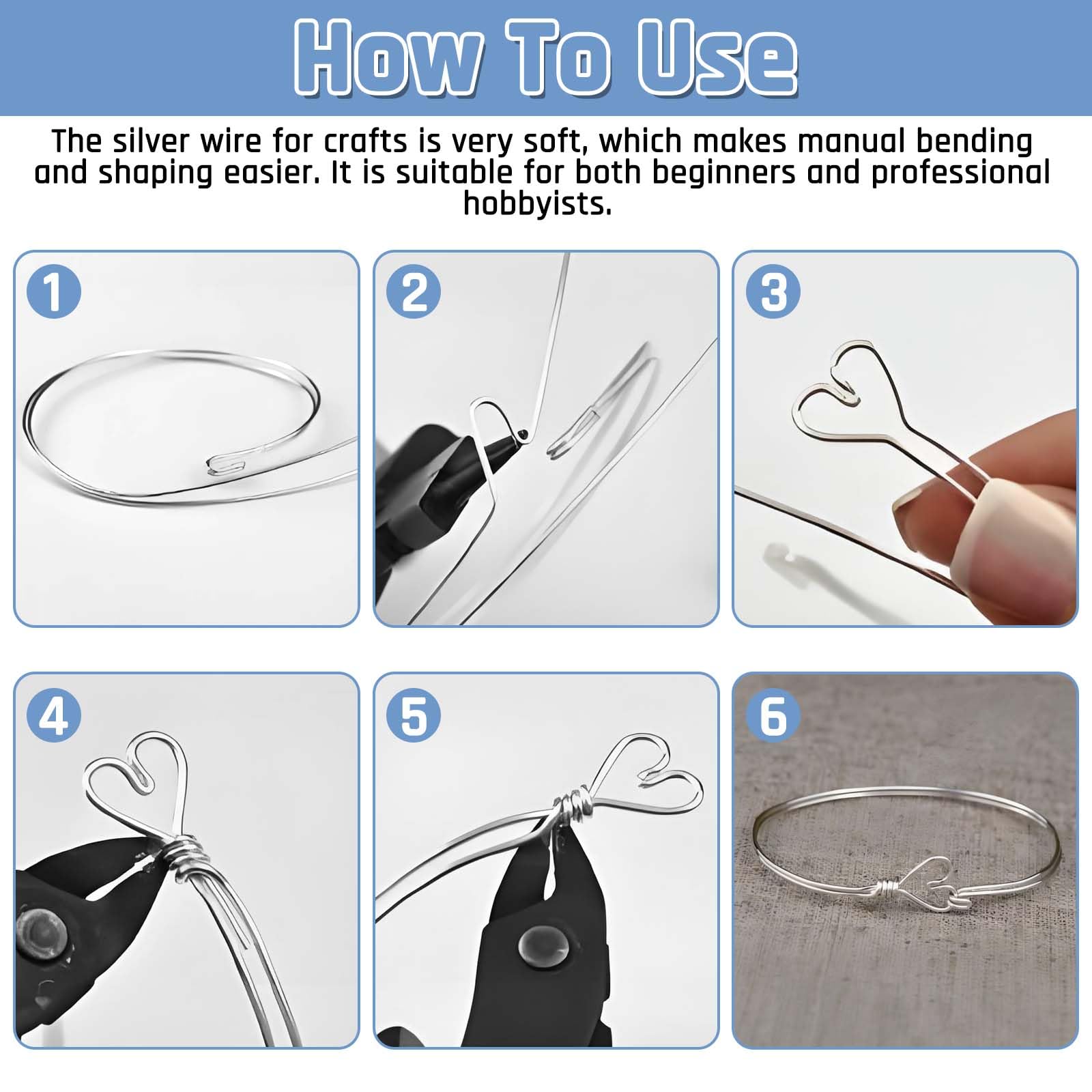 How To Use

The silver wire for crafts is very soft, which makes manual bending and shaping easier. It is suitable for both beginners and professional hobbyists.

1

2

3

4

5

6