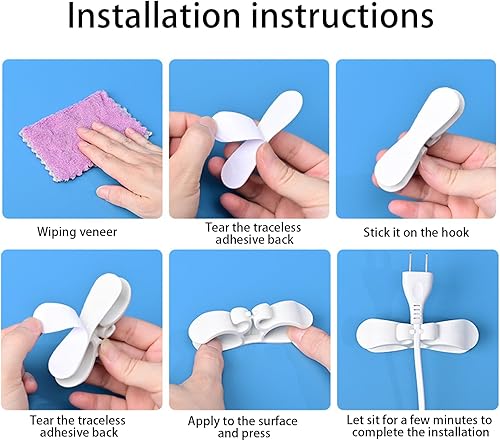 Installation instructions

Wiping veneer

Tear the traceless adhesive back

Stick it on the hook

Tear the traceless adhesive back

Apply to the surface and press

Let sit for a few minutes to complete the installation