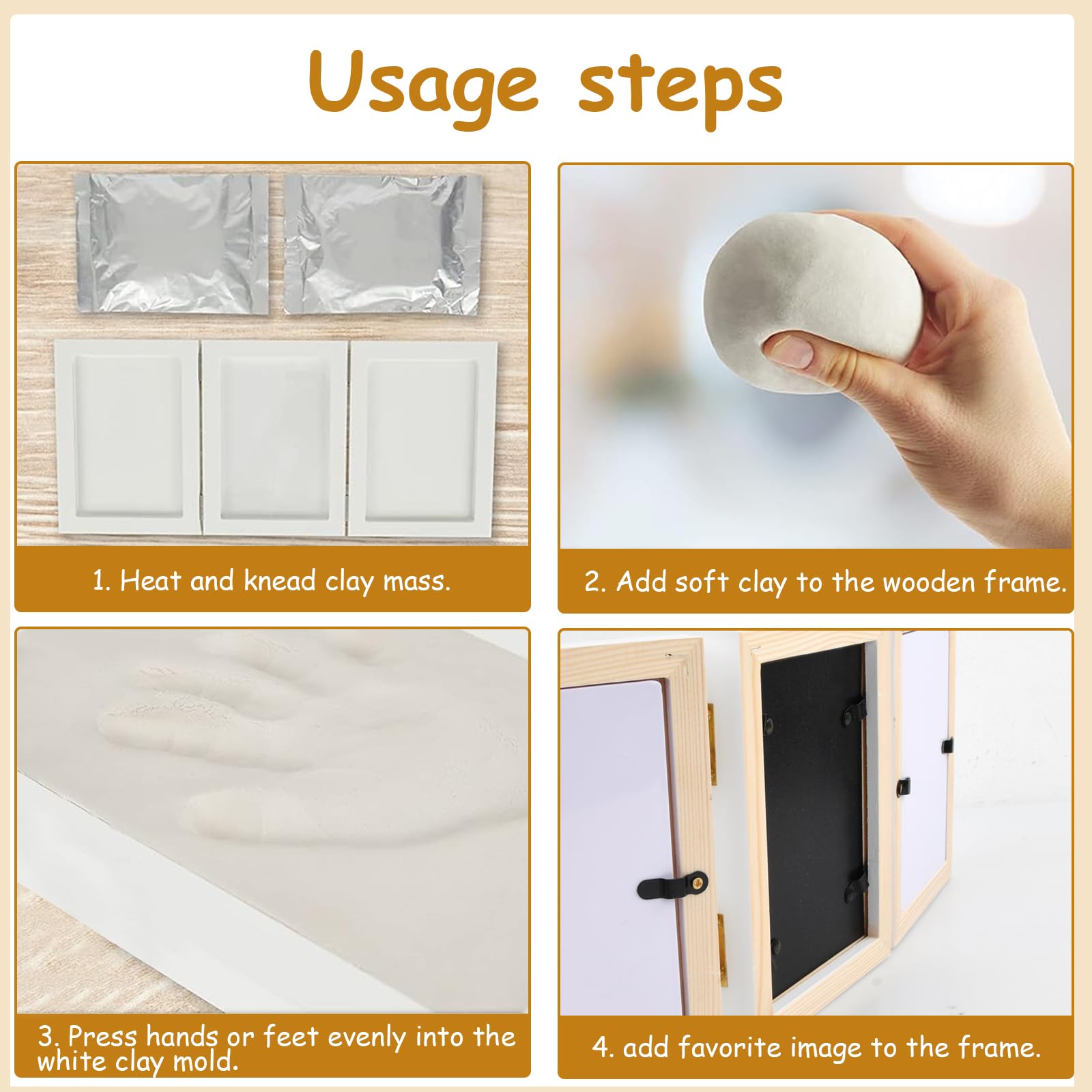 Usage steps

1. Heat and knead clay mass.

2. Add soft clay to the wooden frame.

3. Press hands or feet evenly into the white clay mold.

4. add favorite image to the frame.