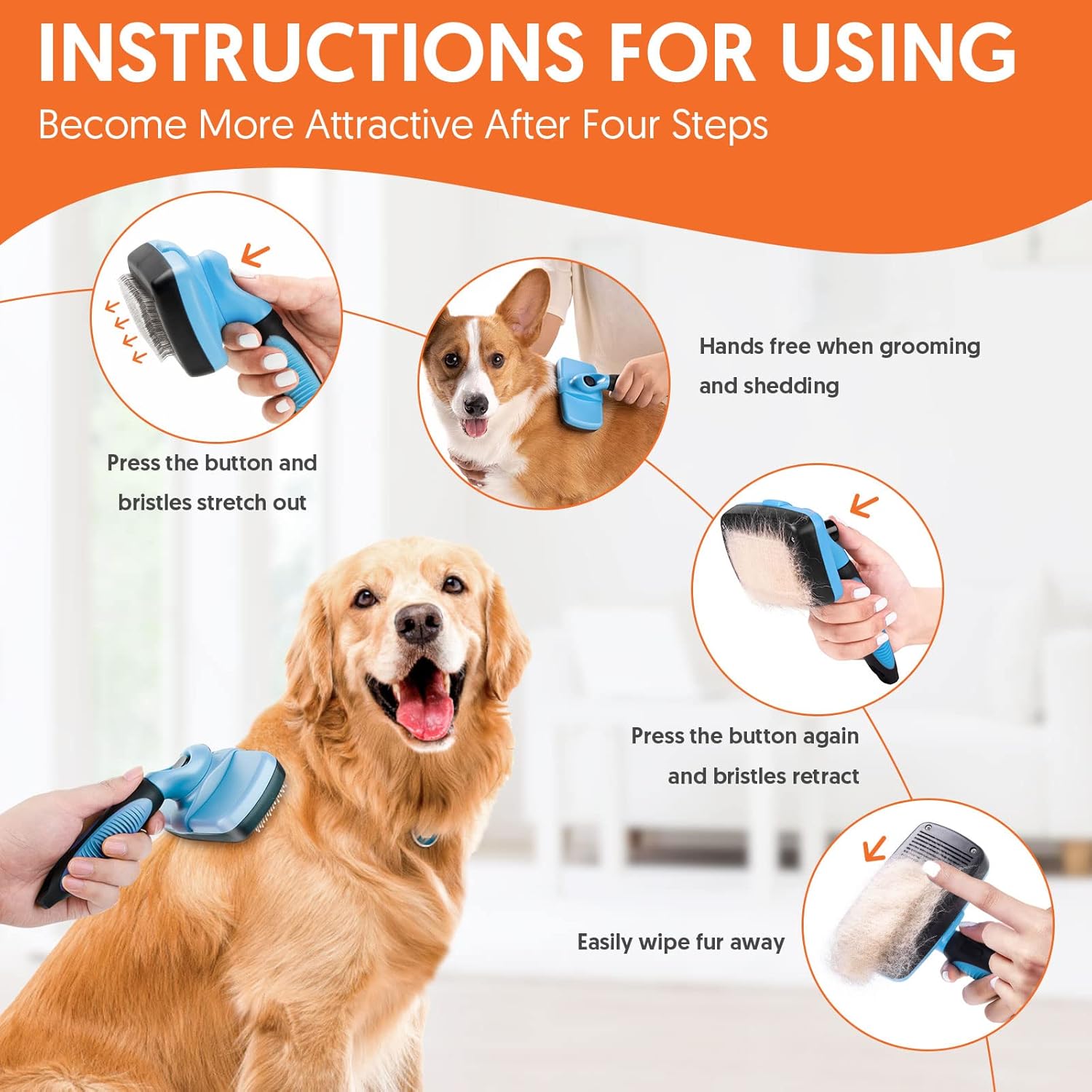 INSTRUCTIONS FOR USING
Become More Attractive After Four Steps

Press the button and bristles stretch out

Hands free when grooming and shedding

Press the button again and bristles retract

Easily wipe fur away