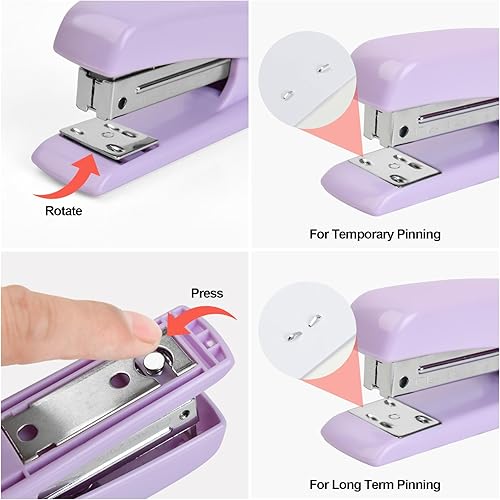 Rotate

For Temporary Pinning

Press

For Long Term Pinning