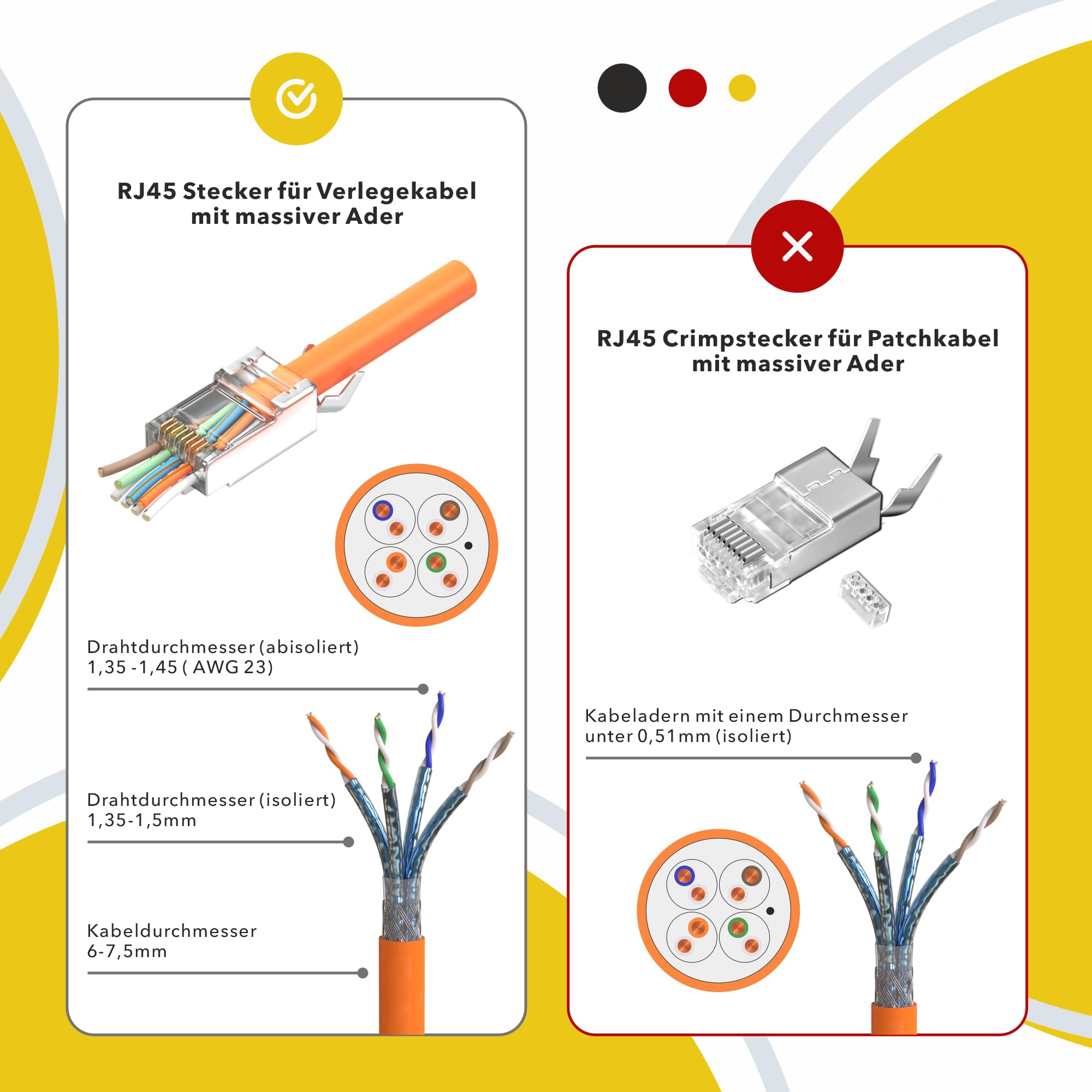 RJ45 Stecker für Verlegekabel mit massiver Ader

Drahtdurchmesser (abisoliert)
1,35 -1,45 ( AWG 23)

Drahtdurchmesser (isoliert)
1,35-1,5mm

Kabeldurchmesser
6-7,5mm

RJ45 Crimpstecker für Patchkabel mit massiver Ader

Kabeladern mit einem Durchmesser unter 0,51mm (isoliert)