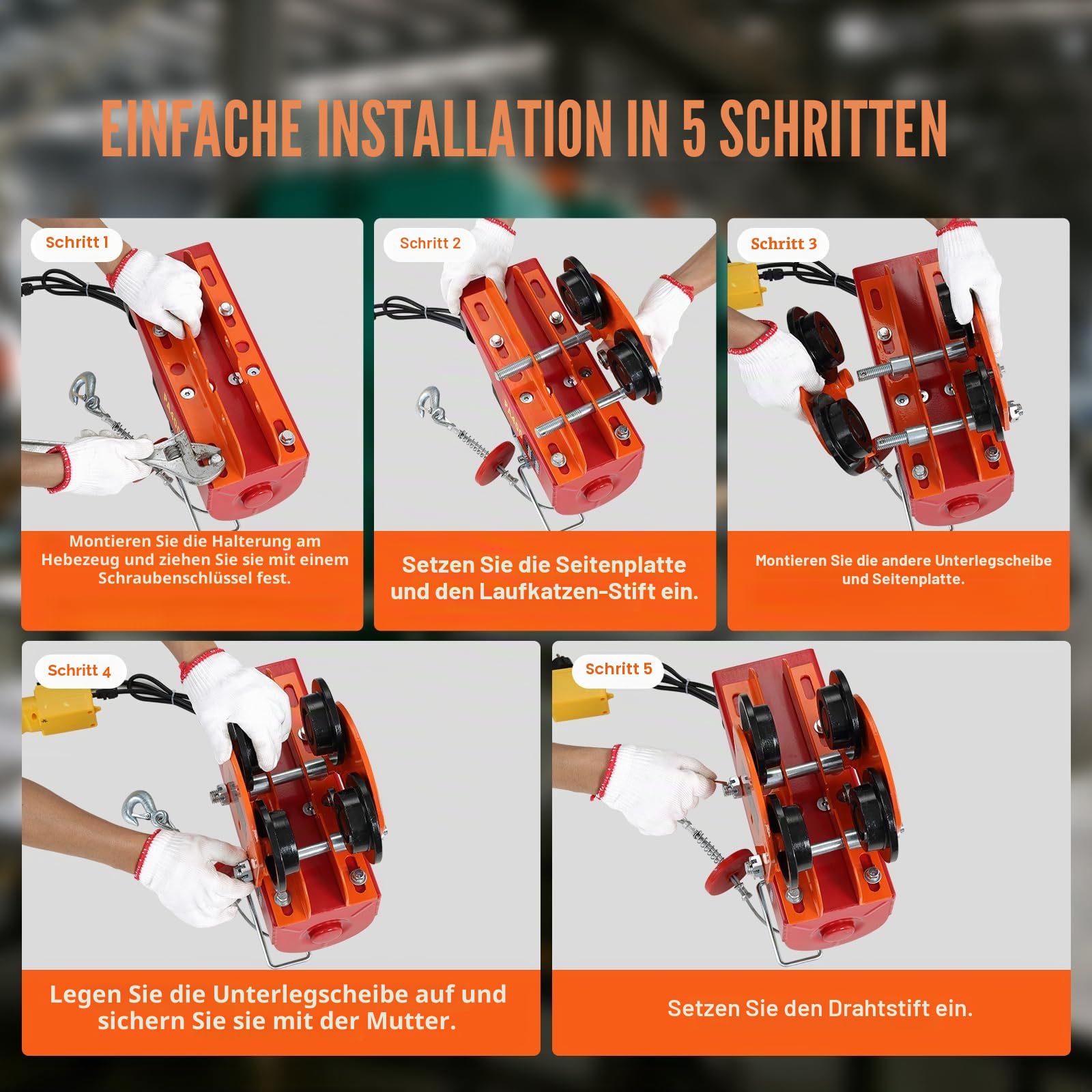 EINFACHE INSTALLATION IN 5 SCHRITTEN

Schritt 1

Montieren Sie die Halterung am Hebezeug und ziehen Sie sie mit einem Schraubenschlüssel fest.

Schritt 2

Setzen Sie die Seitenplatte und den Laufkatzen-Stift ein.

Schritt 3

Montieren Sie die andere Unterlegscheibe und Seitenplatte.

Schritt 4

Legen Sie die Unterlegscheibe auf und sichern Sie sie mit der Mutter.

Schritt 5

Setzen Sie den Drahtstift ein.