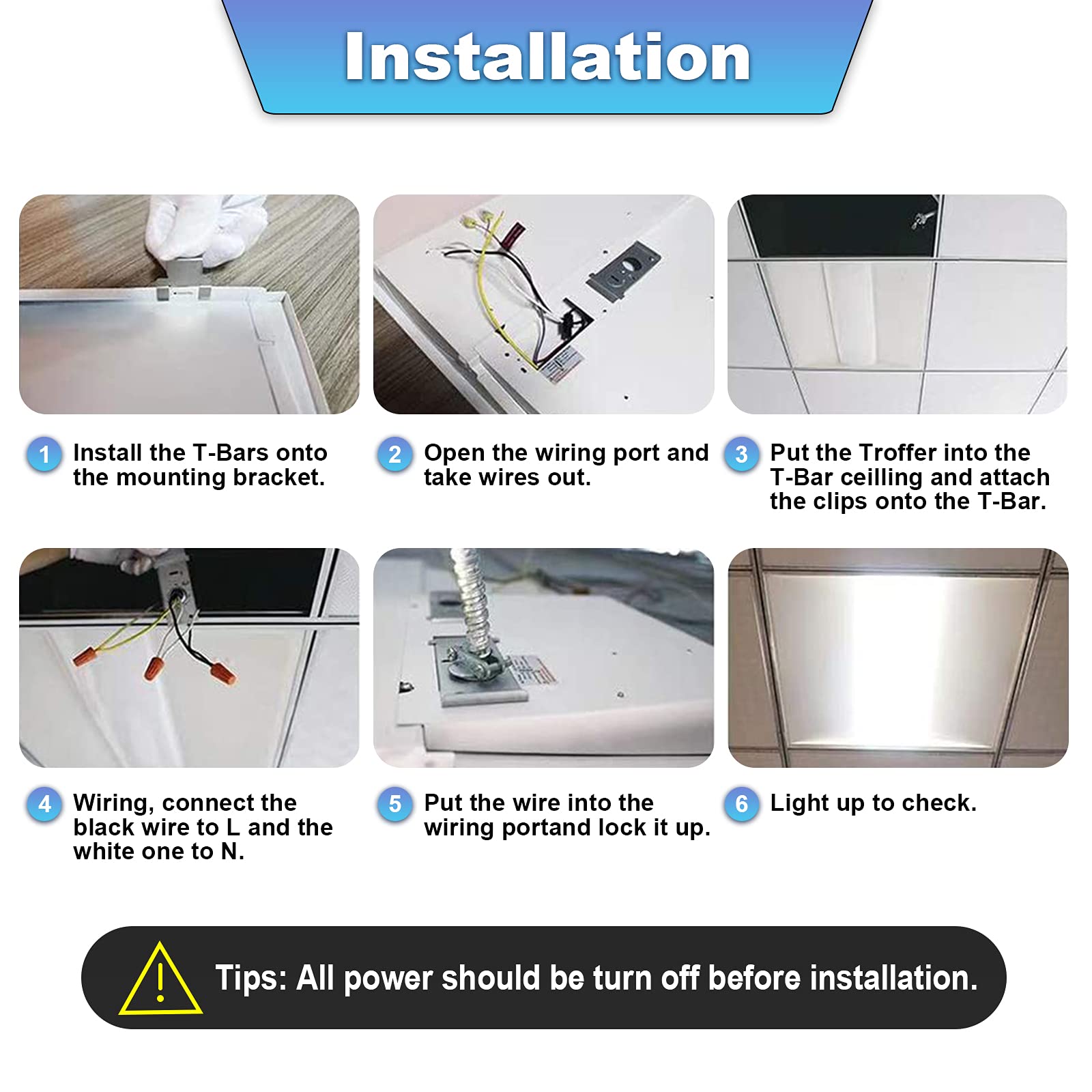 Installation

1 Install the T-Bars onto the mounting bracket.

2 Open the wiring port and take wires out.

3 Put the Troffer into the T-Bar ceilling and attach the clips onto the T-Bar.

4 Wiring, connect the black wire to L and the white one to N.

5 Put the wire into the wiring portand lock it up.

6 Light up to check.

Tips: All power should be turn off before installation.