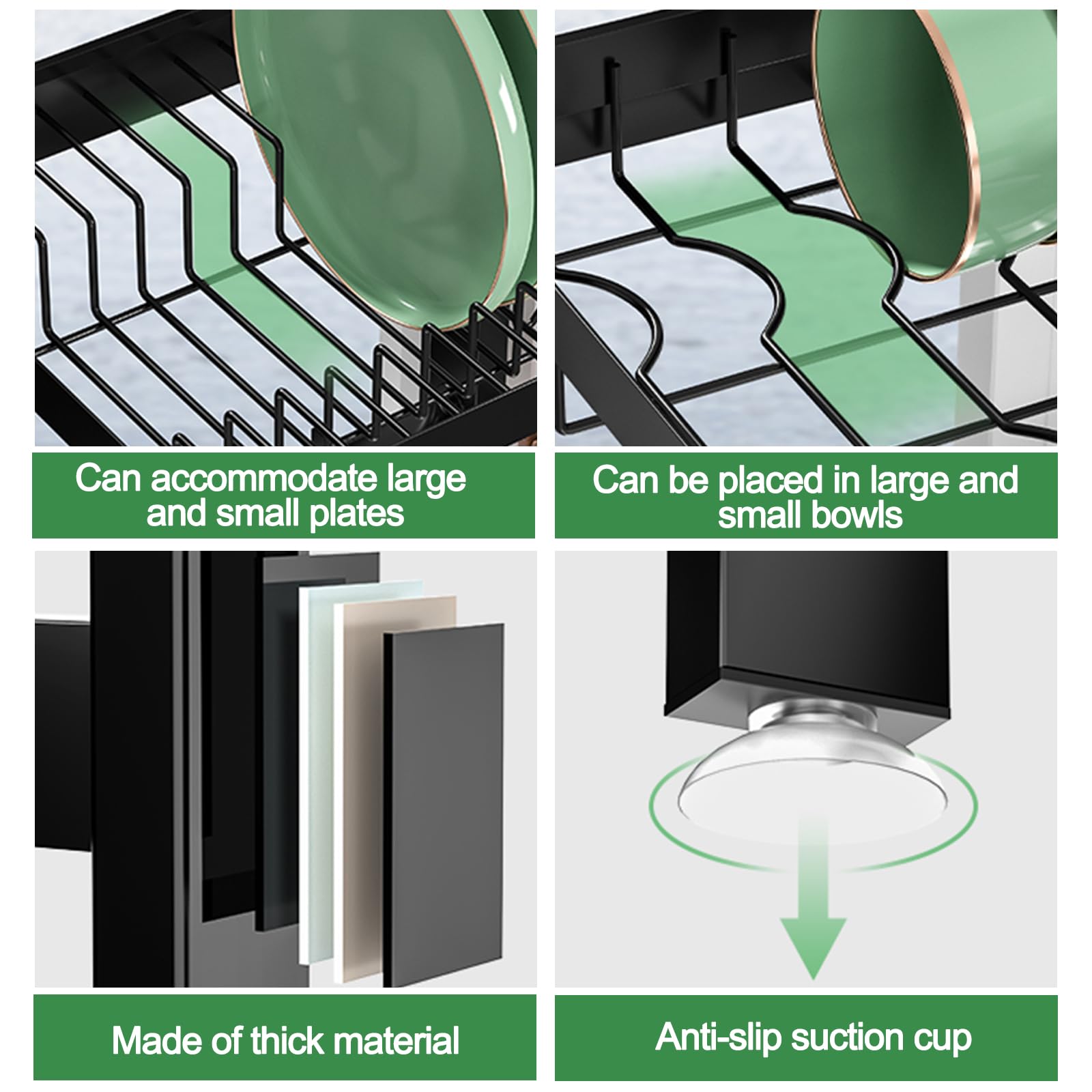 Can accommodate large and small plates

Can be placed in large and small bowls

Made of thick material

Anti-slip suction cup