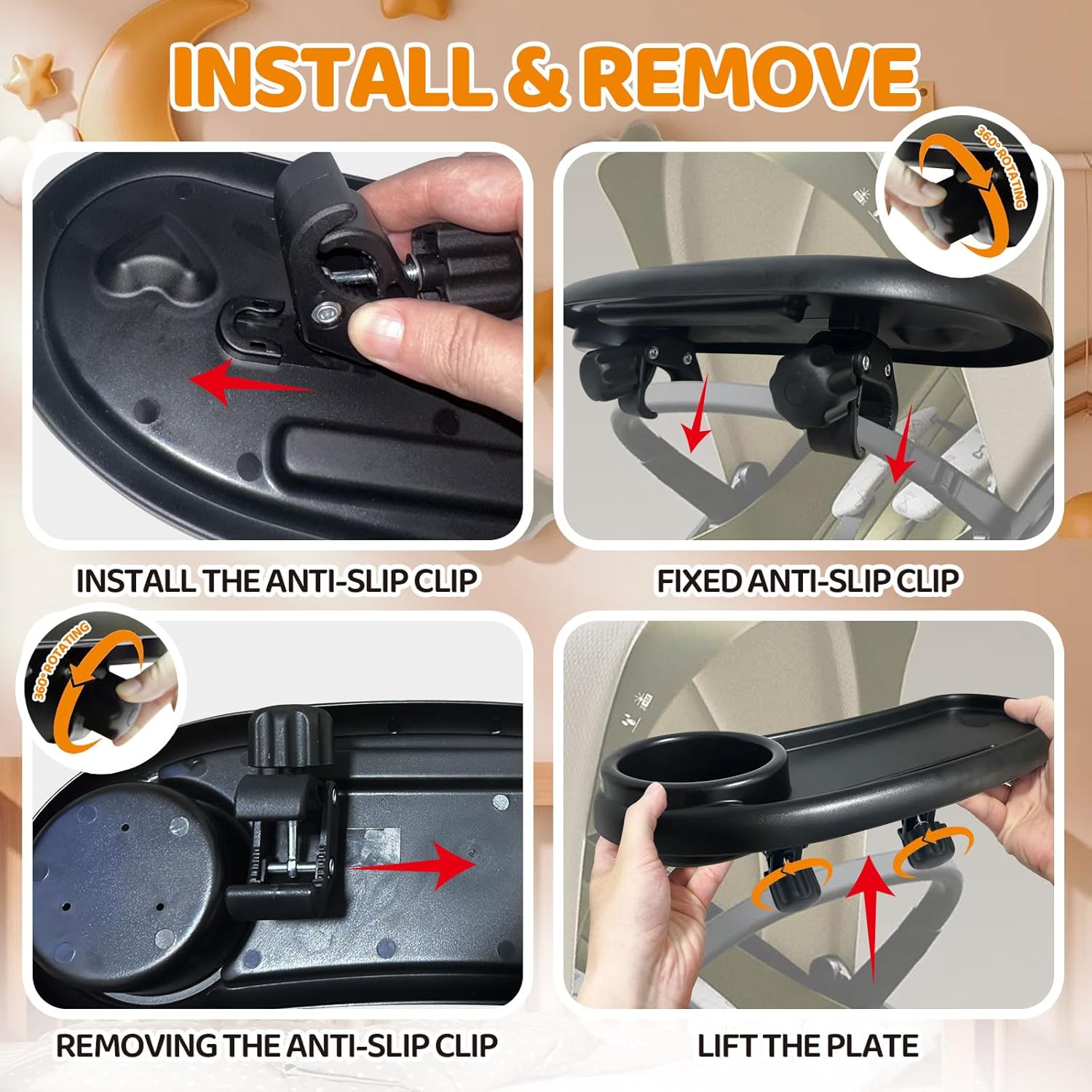 INSTALL & REMOVE

360° ROTATING

INSTALL THE ANTI-SLIP CLIP

FIXED ANTI-SLIP CLIP

360° ROTATING

REMOVING THE ANTI-SLIP CLIP

LIFT THE PLATE