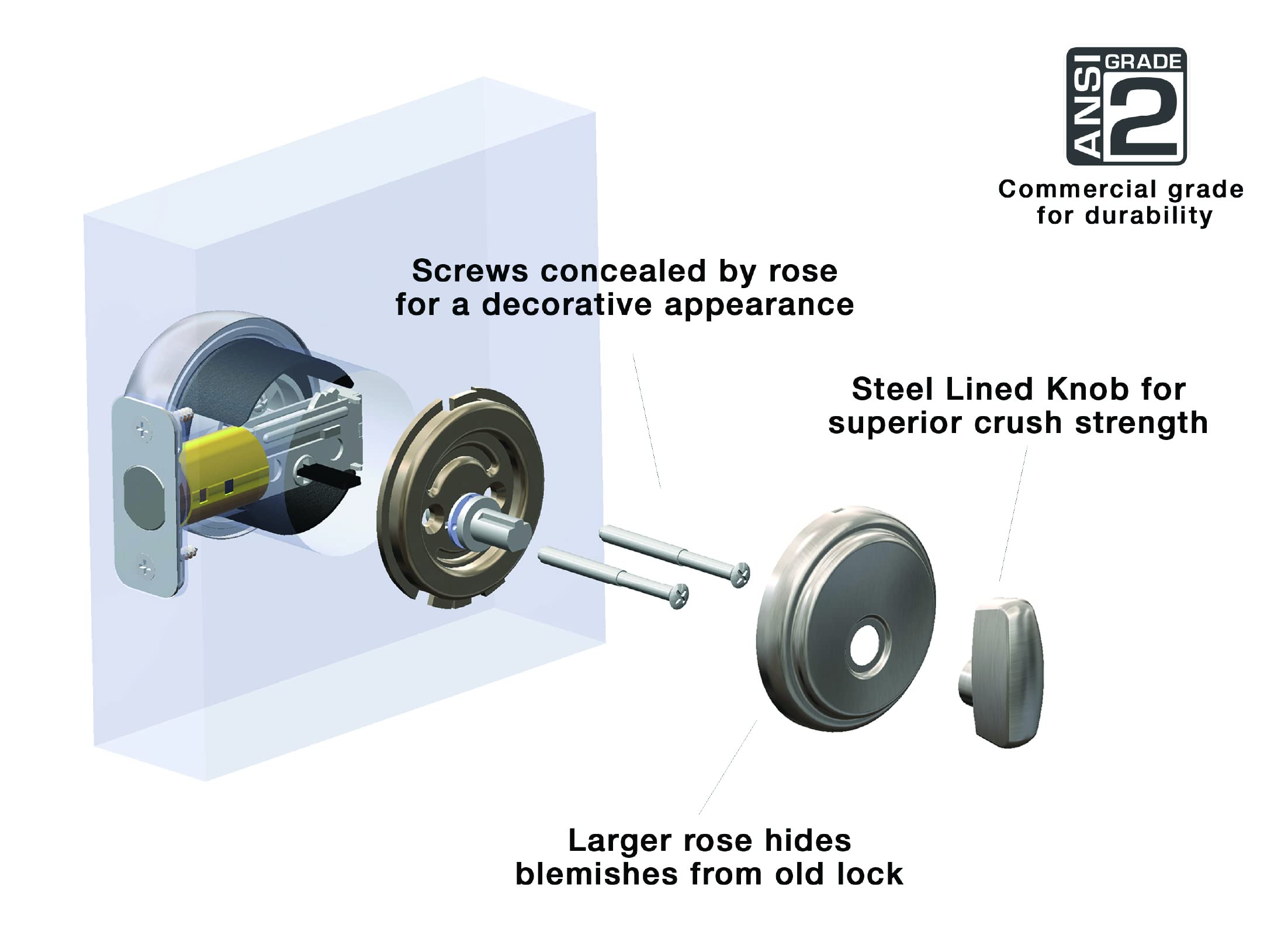 ANSI GRADE 2

Commercial grade for durability

Screws concealed by rose for a decorative appearance

Steel Lined Knob for superior crush strength

Larger rose hides blemishes from old lock