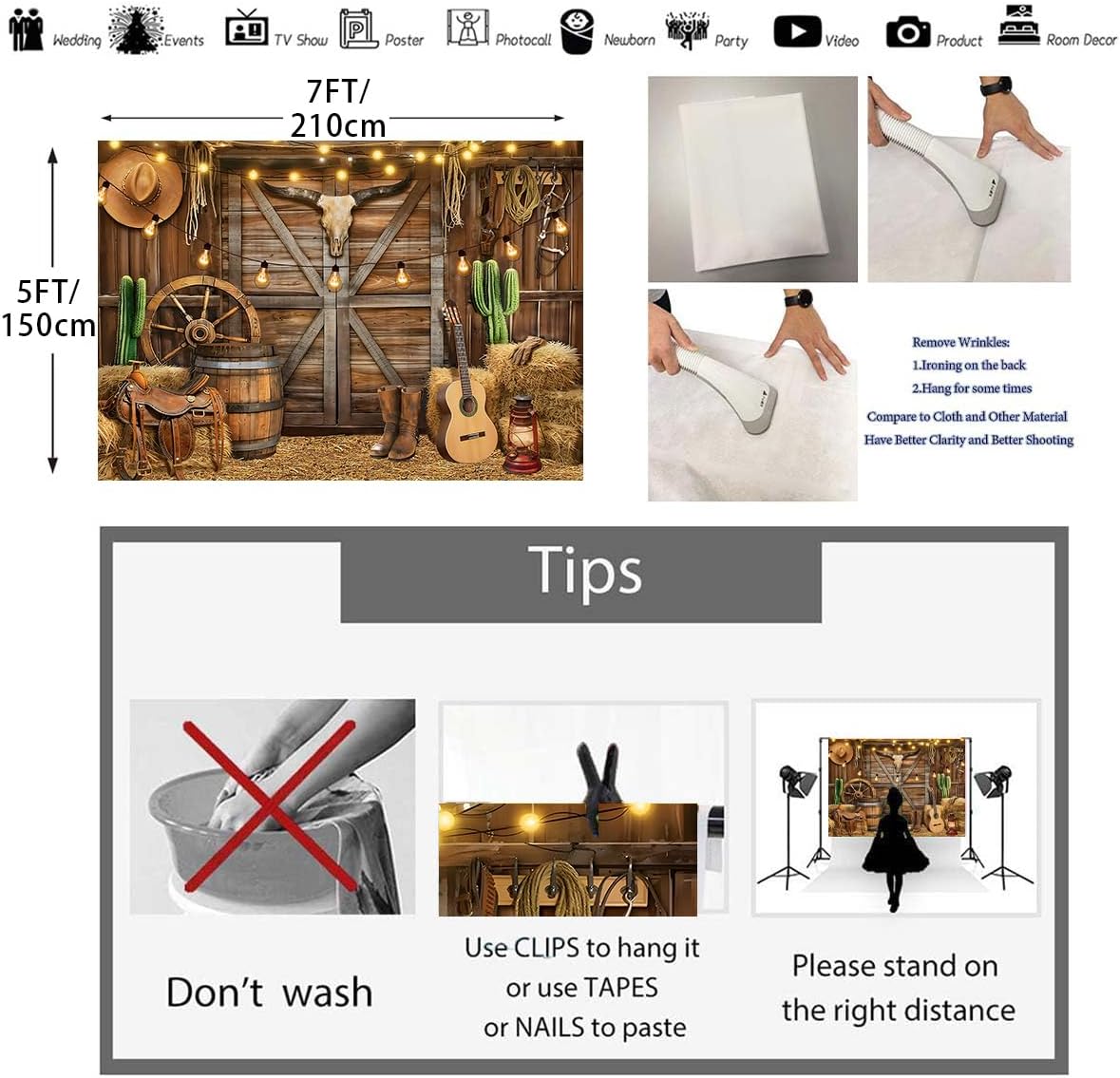 Wedding Events TV Show Poster Photocall Newborn Party Video Product Room Decor

7FT/ 210cm

5FT/ 150cm

Remove Wrinkles:
1.Ironing on the back
2.Hang for some times
Compare to Cloth and Other Material
Have Better Clarity and Better Shooting

Tips

Don't wash

Use CLIPS to hang it or use TAPES or NAILS to paste

Please stand on the right distance