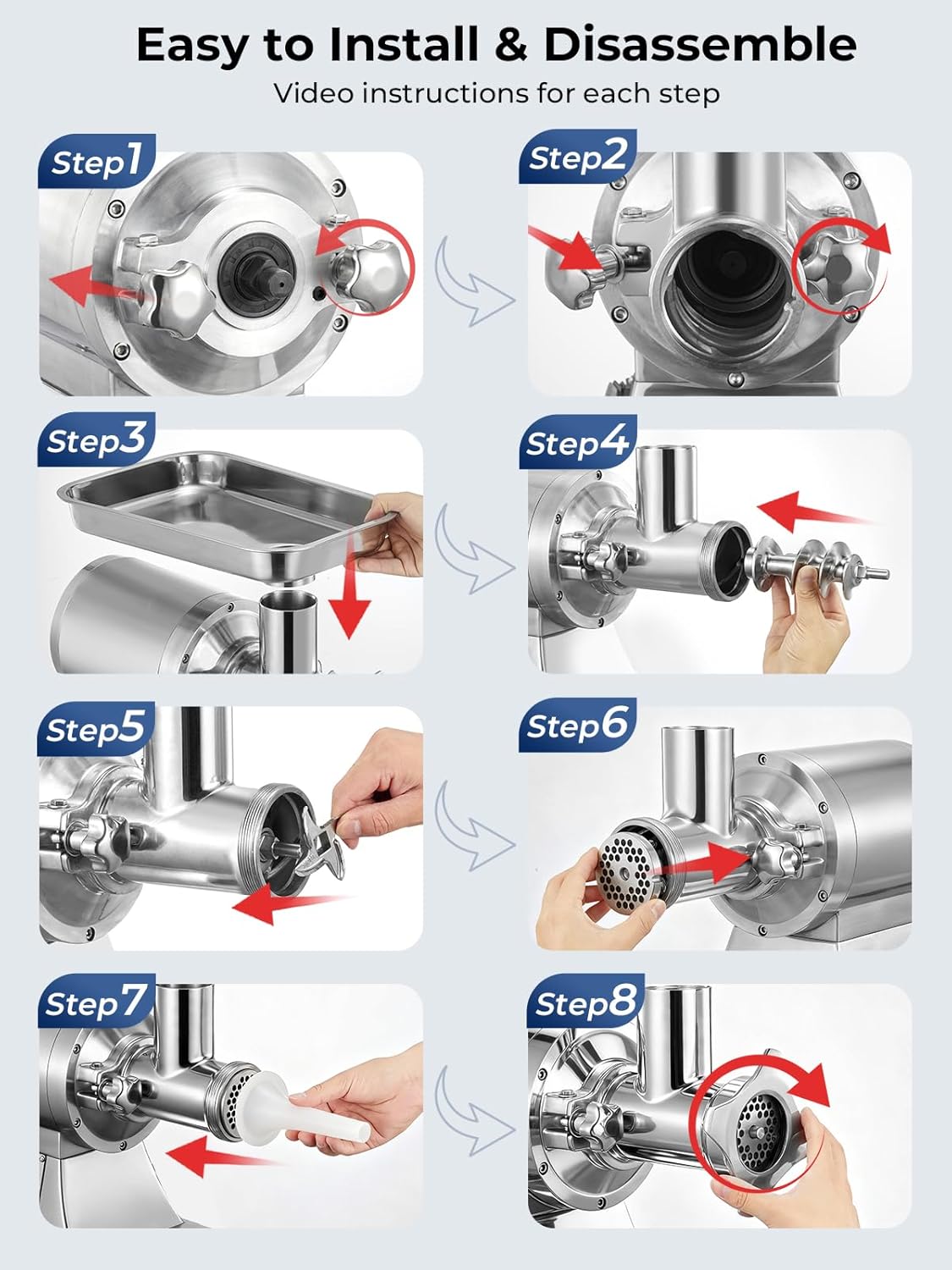 Easy to Install & Disassemble

Video instructions for each step

Step1

Step2

Step3

Step4

Step5

Step6

Step7

Step8