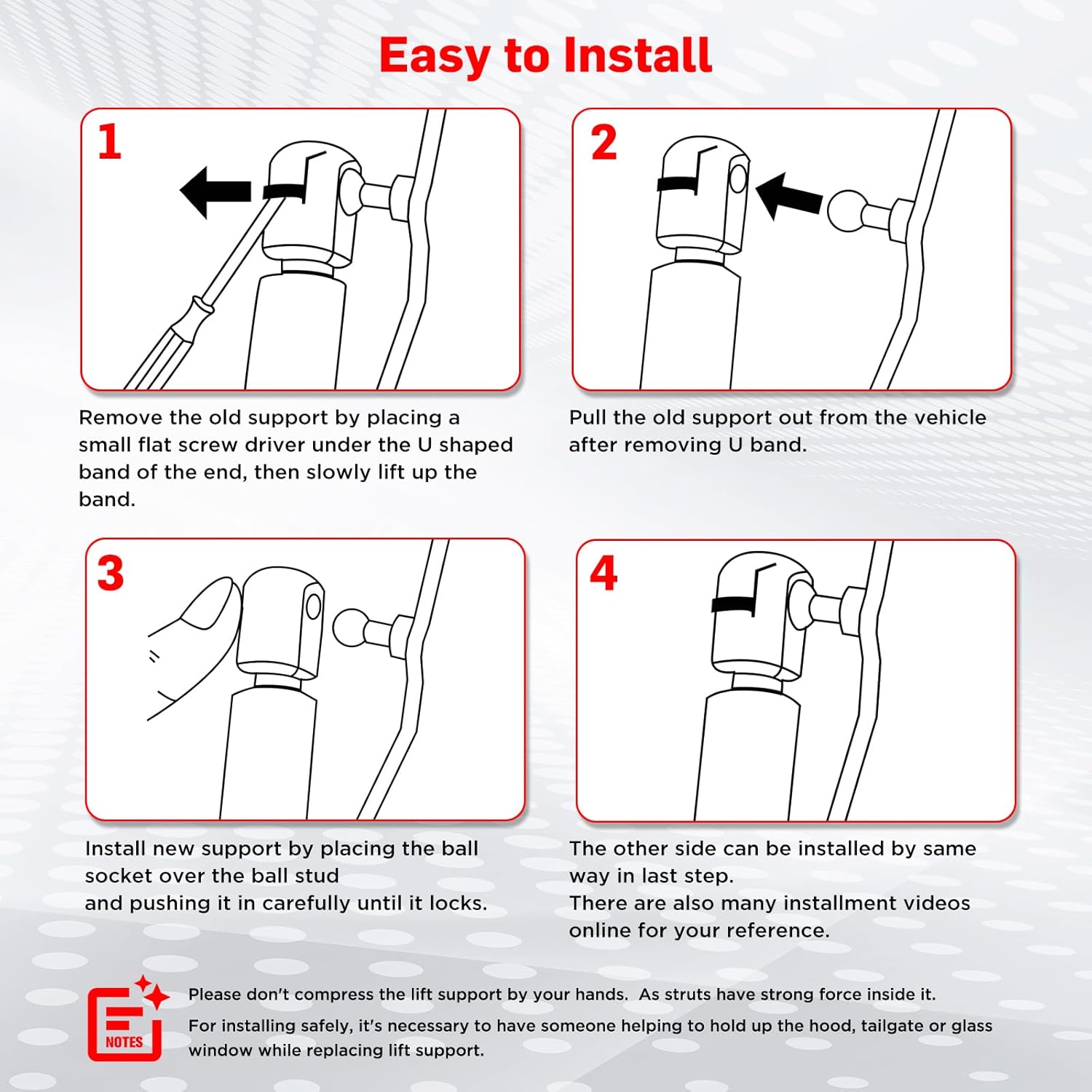 Easy to Install

1

Remove the old support by placing a small flat screw driver under the U shaped band of the end, then slowly lift up the band.

2

Pull the old support out from the vehicle after removing U band.

3

Install new support by placing the ball socket over the ball stud
and pushing it in carefully until it locks.

4

The other side can be installed by same way in last step.
There are also many installment videos online for your reference.

NOTES

Please don't compress the lift support by your hands. As struts have strong force inside it.

For installing safely, it's necessary to have someone helping to hold up the hood, tailgate or glass window while replacing lift support.