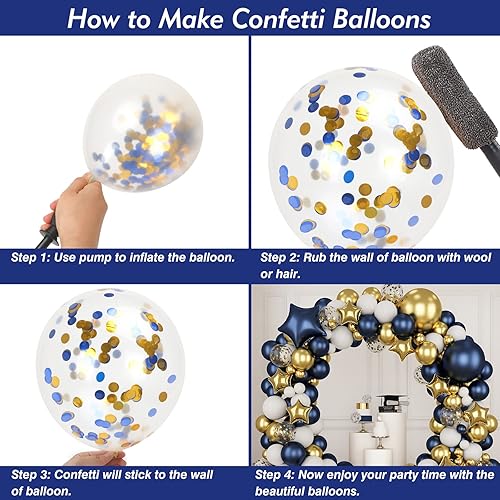 How to Make Confetti Balloons

Step 1: Use pump to inflate the balloon.

Step 2: Rub the wall of balloon with wool or hair.

Step 3: Confetti will stick to the wall of balloon.

Step 4: Now enjoy your party time with the beautiful balloons.