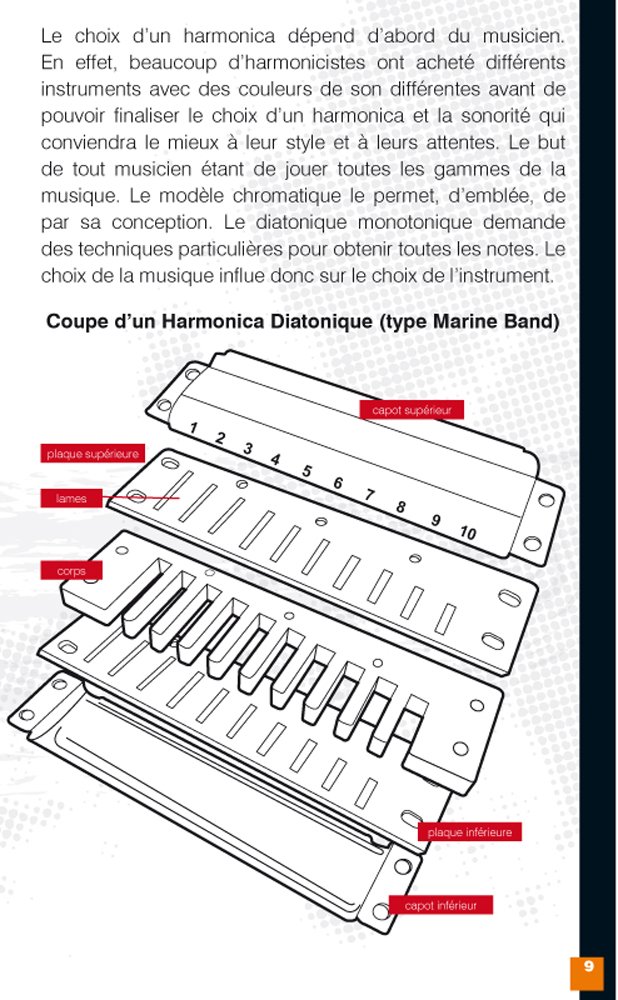 Le choix d'un harmonica dépend d'abord du musicien. En effet, beaucoup d'harmonicistes ont acheté différents instruments avec des couleurs de son différentes avant de pouvoir finaliser le choix d'un harmonica et la sonorité qui conviendra le mieux à leur style et à leurs attentes. Le but de tout musicien étant de jouer toutes les gammes de la musique. Le modèle chromatique le permet, d'emblée, de par sa conception. Le diatonique monotonique demande des techniques particulières pour obtenir toutes les notes. Le choix de la musique influe donc sur le choix de l'instrument.

Coupe d'un Harmonica Diatonique (type Marine Band)

capot supérieur

1 2 3 4 5 6 7 8 9 10

plaque supérieure

lames

corps

plaque inférieure

capot inférieur

9