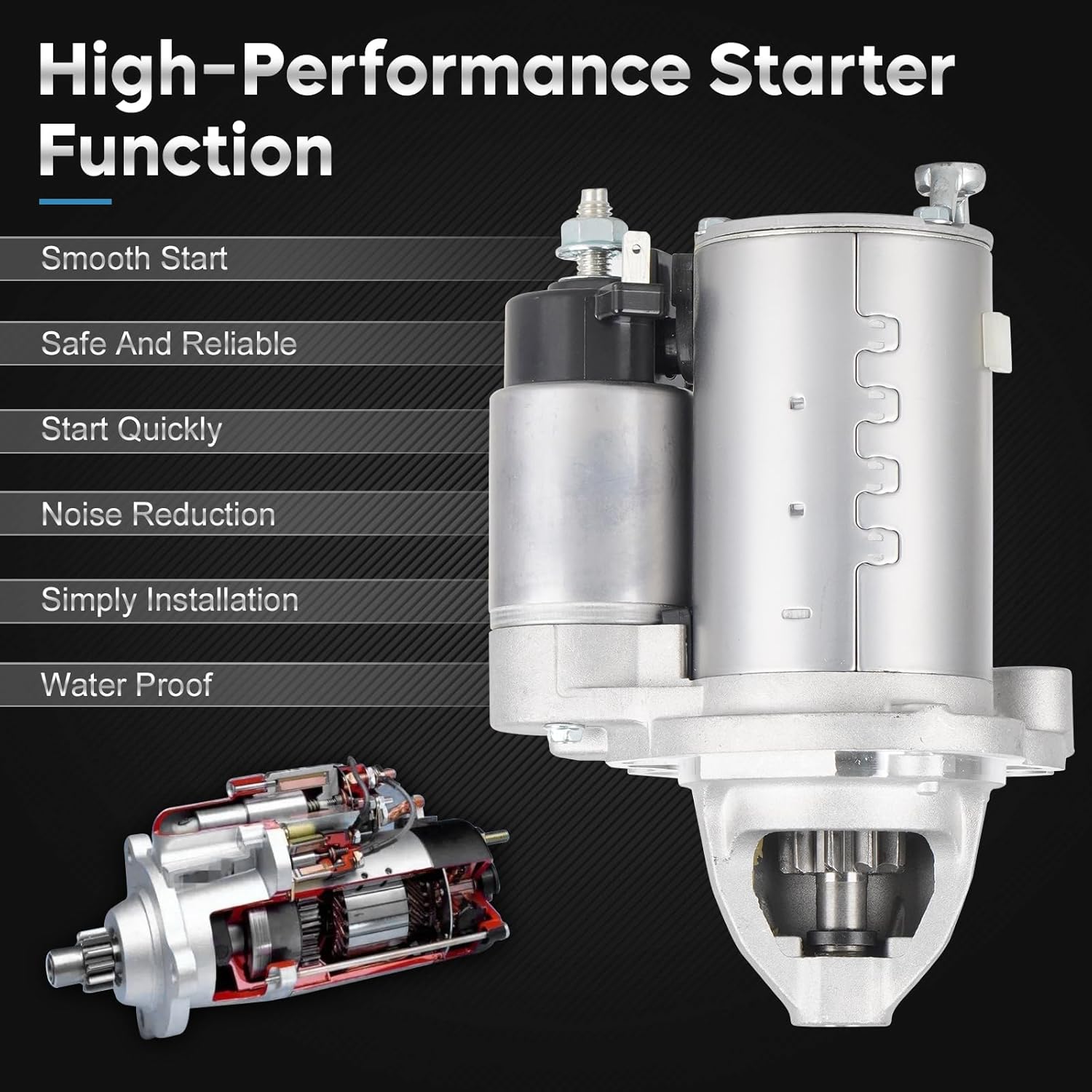 High-Performance Starter Function

Smooth Start

Safe And Reliable

Start Quickly

Noise Reduction

Simply Installation

Water Proof