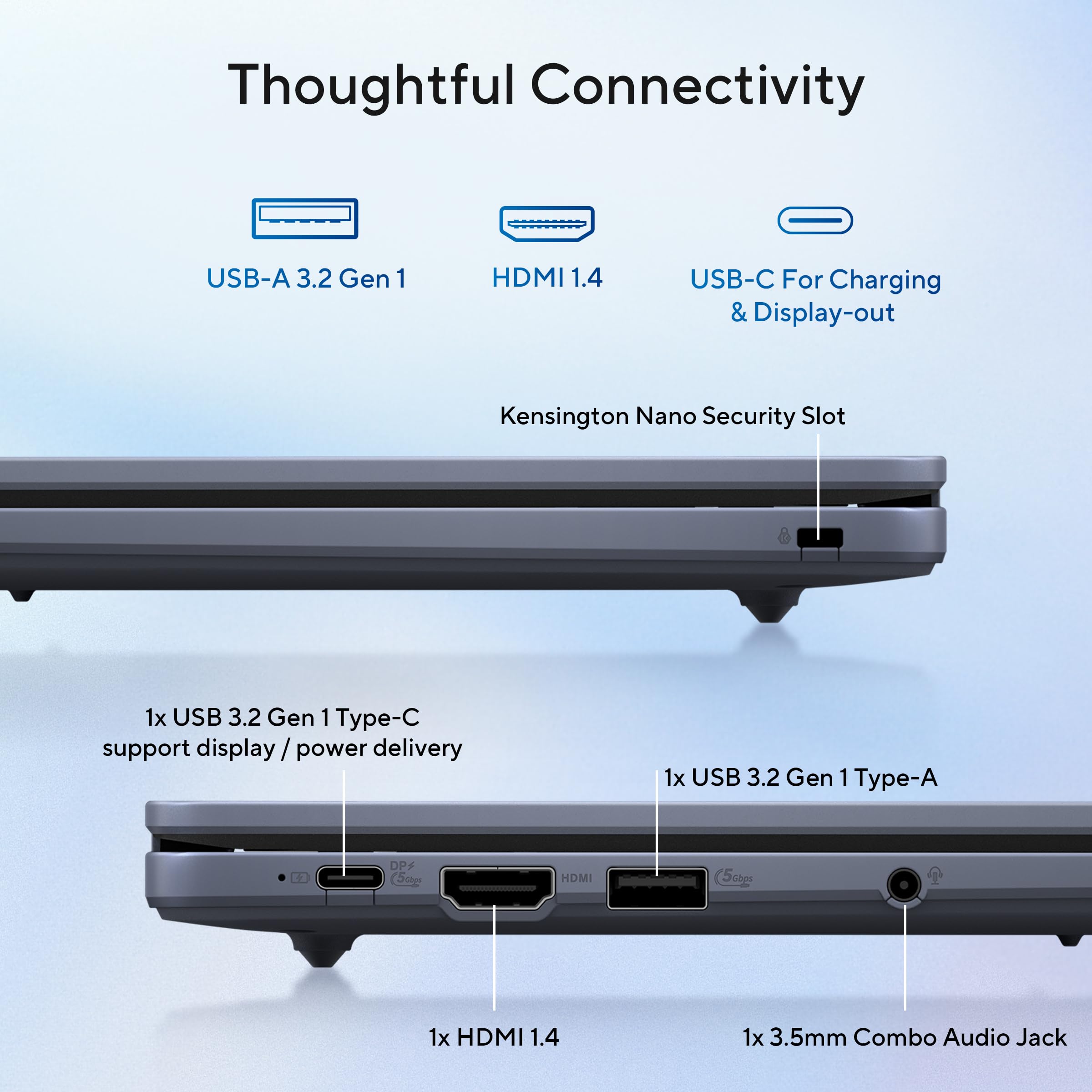 Thoughtful Connectivity

USB-A 3.2 Gen 1

HDMI 1.4

USB-C For Charging & Display-out

Kensington Nano Security Slot

1x USB 3.2 Gen 1 Type-C support display / power delivery

1x USB 3.2 Gen 1 Type-A

DP

5Gbps

HDMI

5Gbps

1x HDMI 1.4

1x 3.5mm Combo Audio Jack