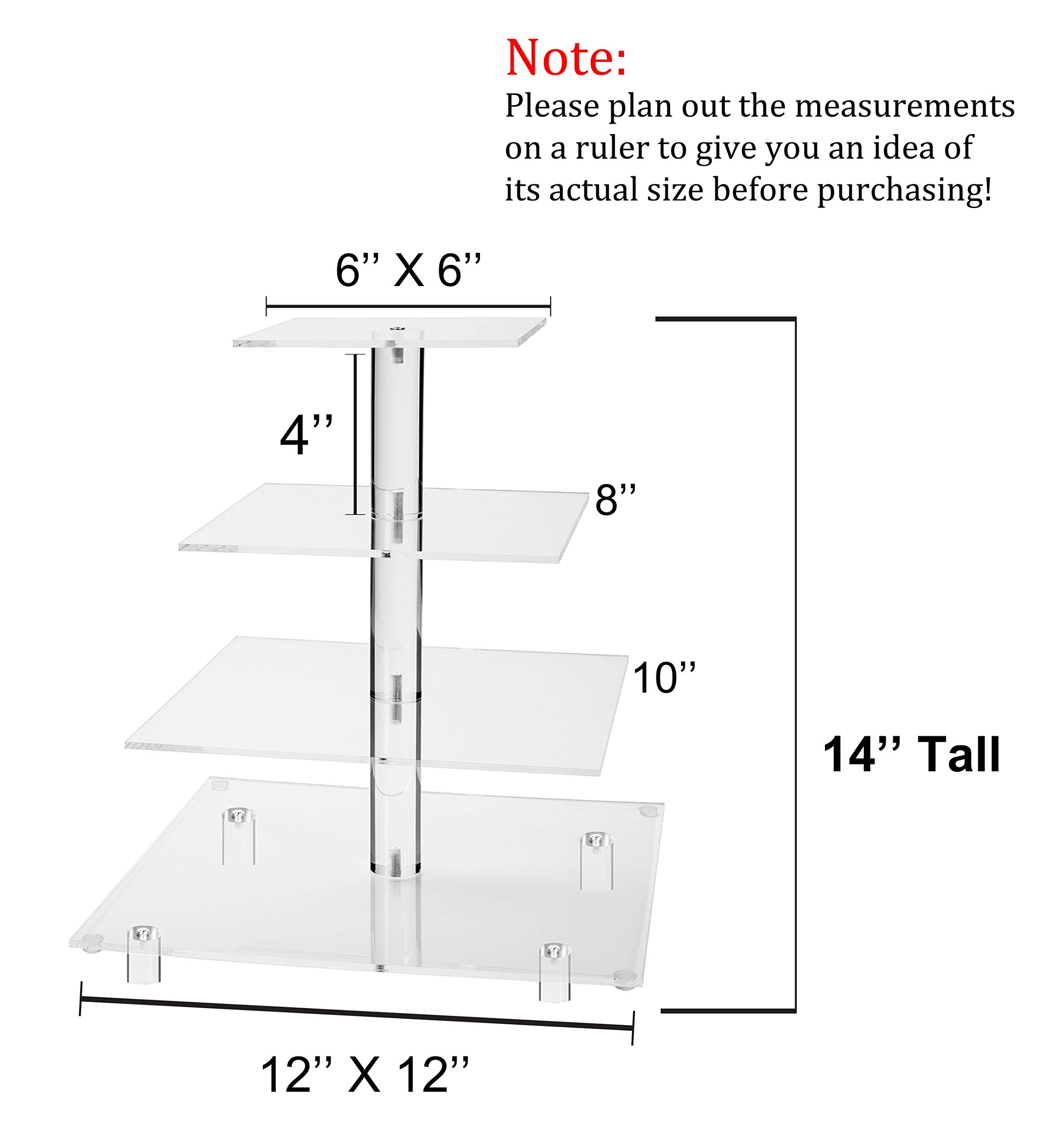 Note:
Please plan out the measurements on a ruler to give you an idea of its actual size before purchasing!

6’’ X 6’’

4’’

8’’

10’’

14’’ Tall

12’’ X 12’’