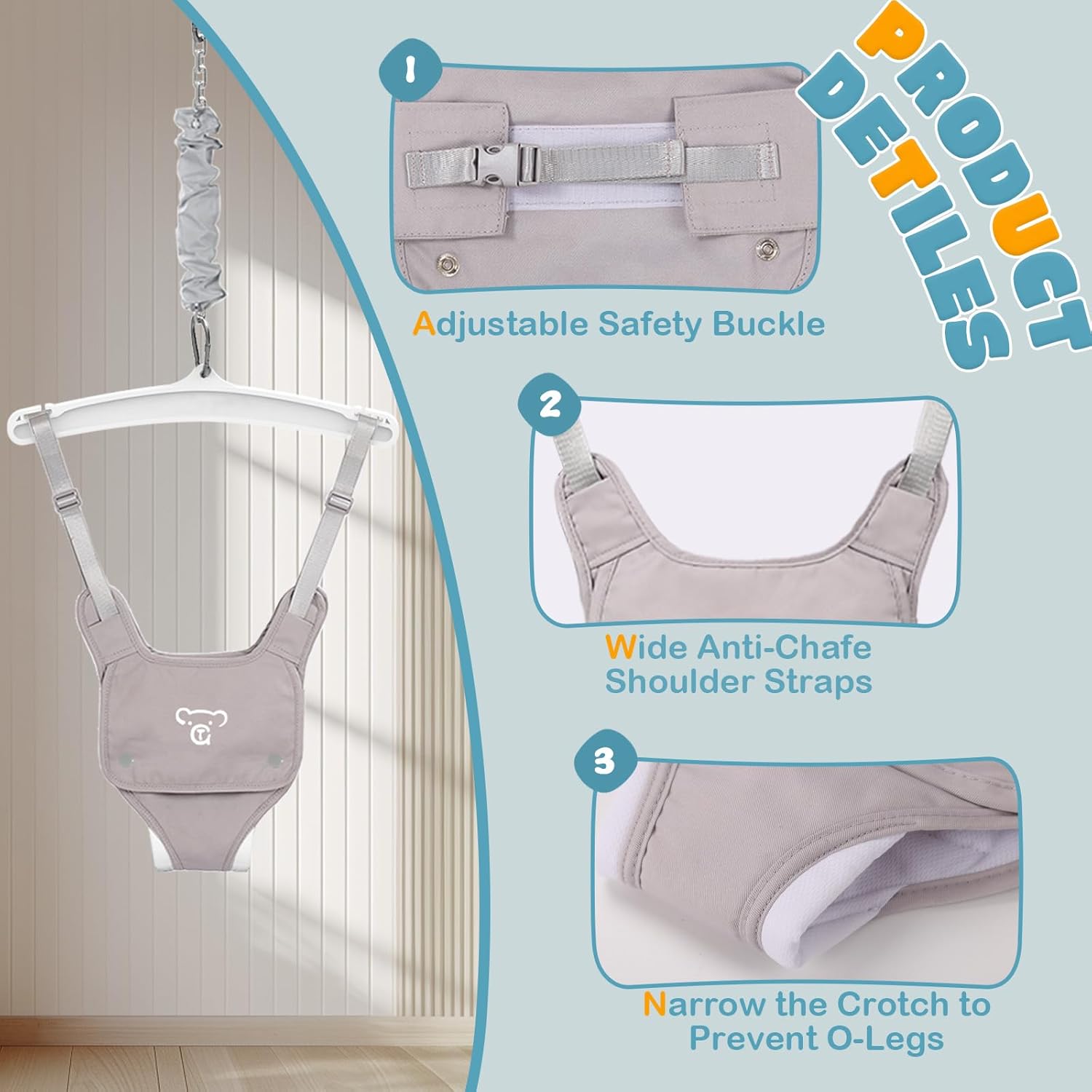 PRODUCT DETILES

1

Adjustable Safety Buckle

2

Wide Anti-Chafe Shoulder Straps

3

Narrow the Crotch to Prevent O-Legs