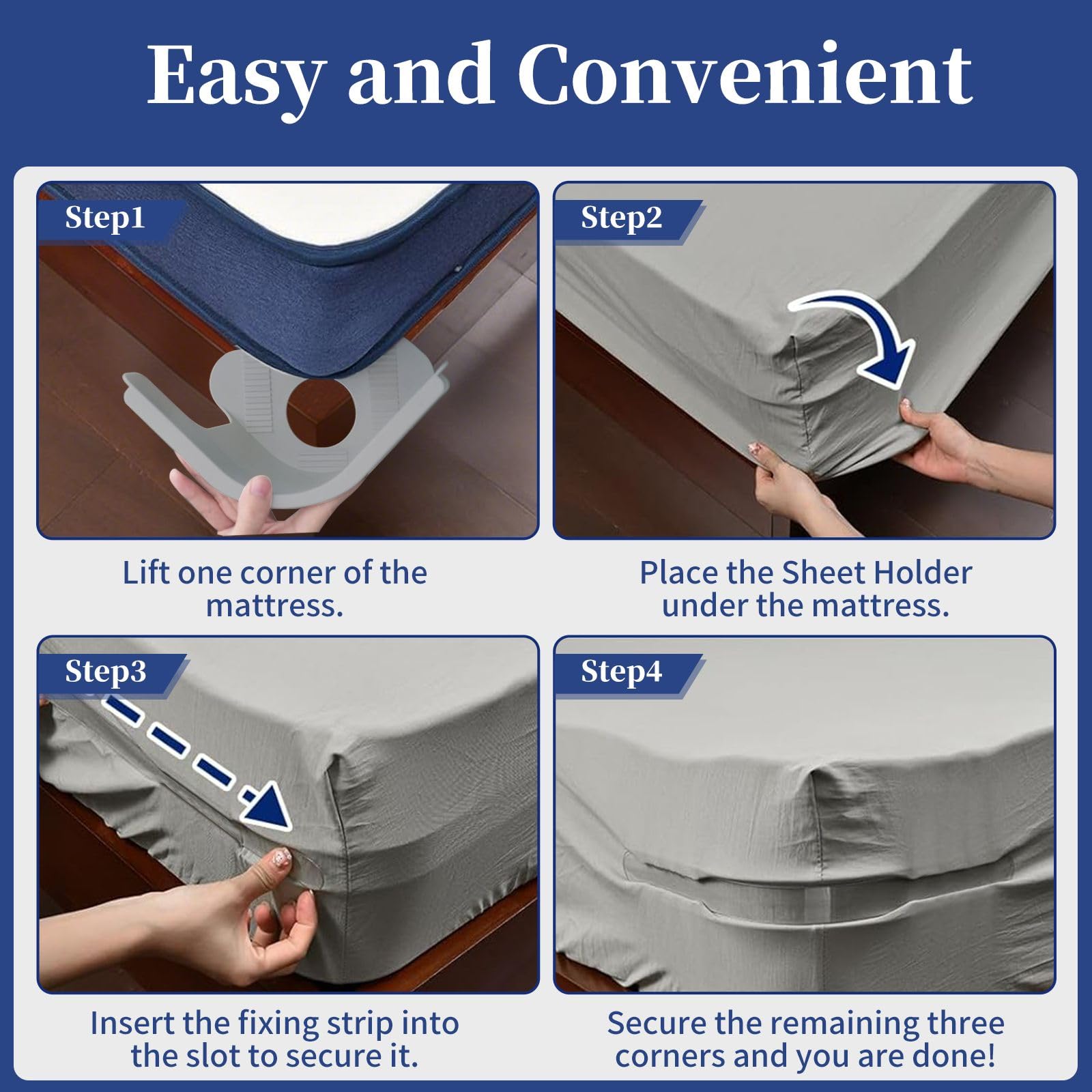 Easy and Convenient

Step1

Lift one corner of the mattress.

Step2

Place the Sheet Holder under the mattress.

Step3

Insert the fixing strip into the slot to secure it.

Step4

Secure the remaining three corners and you are done!