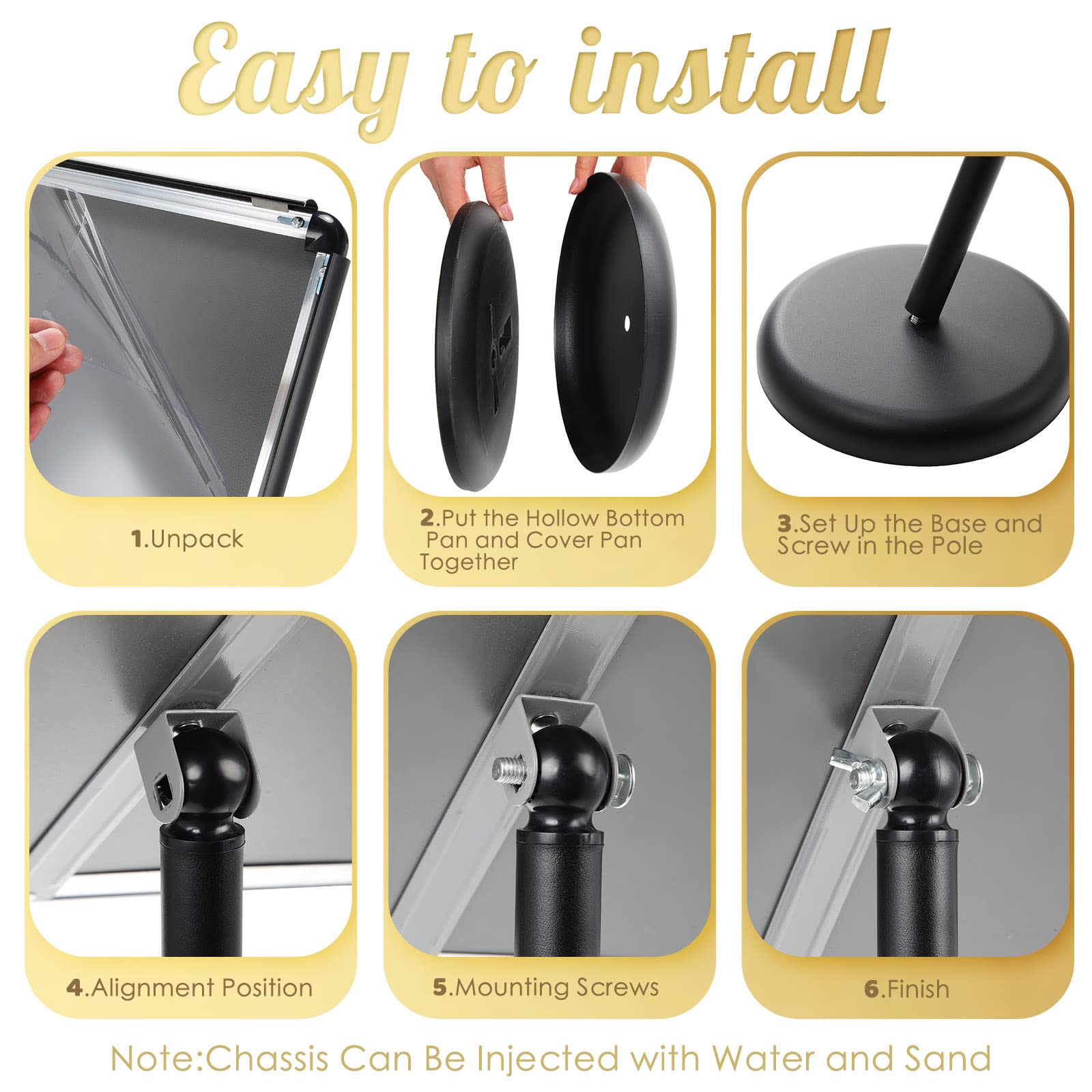 Easy to install

1.Unpack

2.Put the Hollow Bottom Pan and Cover Pan Together

3.Set Up the Base and Screw in the Pole

4.Alignment Position

5.Mounting Screws

6.Finish

Note:Chassis Can Be Injected with Water and Sand