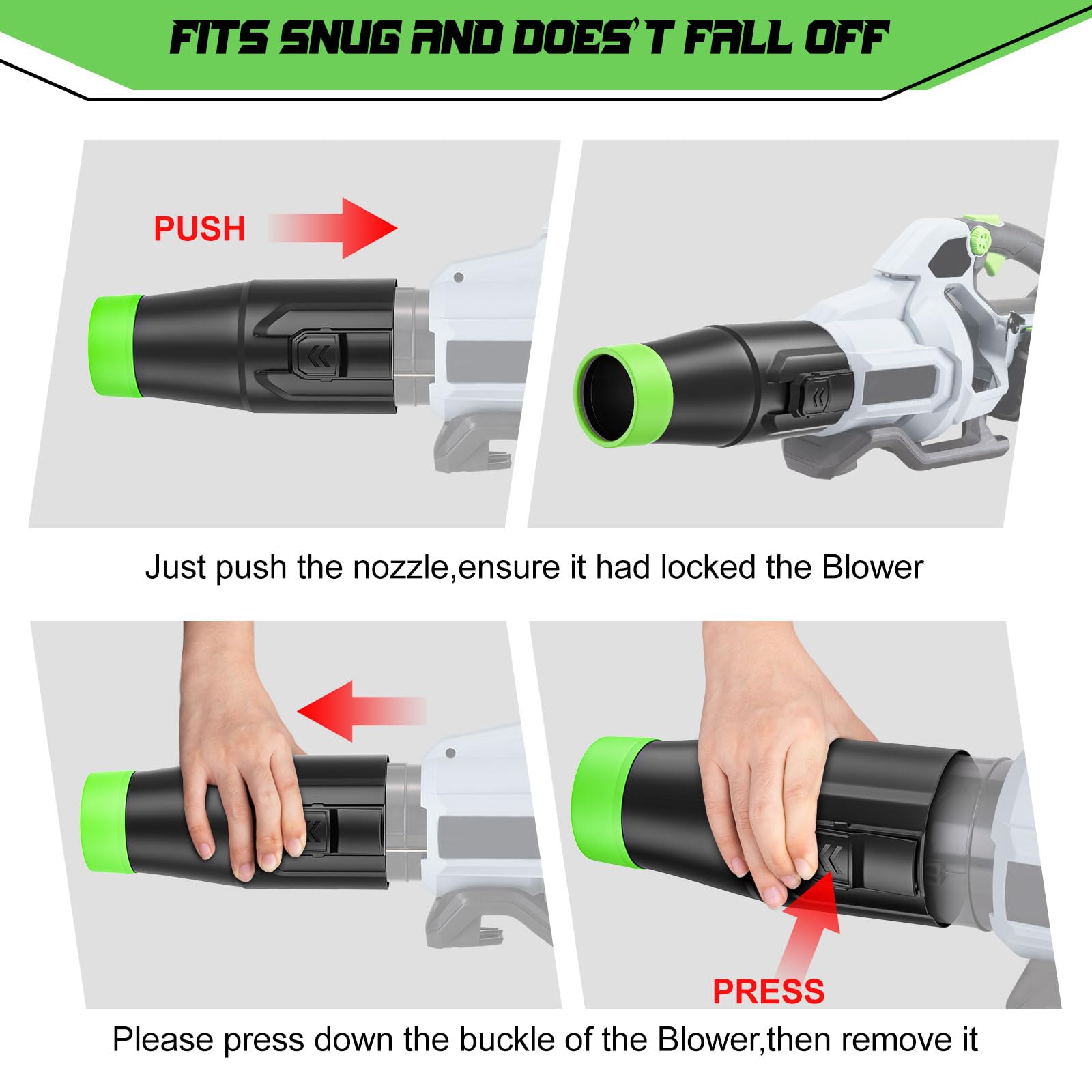 FITS SNUG AND DOES'T FALL OFF

PUSH

Just push the nozzle,ensure it had locked the Blower

PRESS

Please press down the buckle of the Blower,then remove it