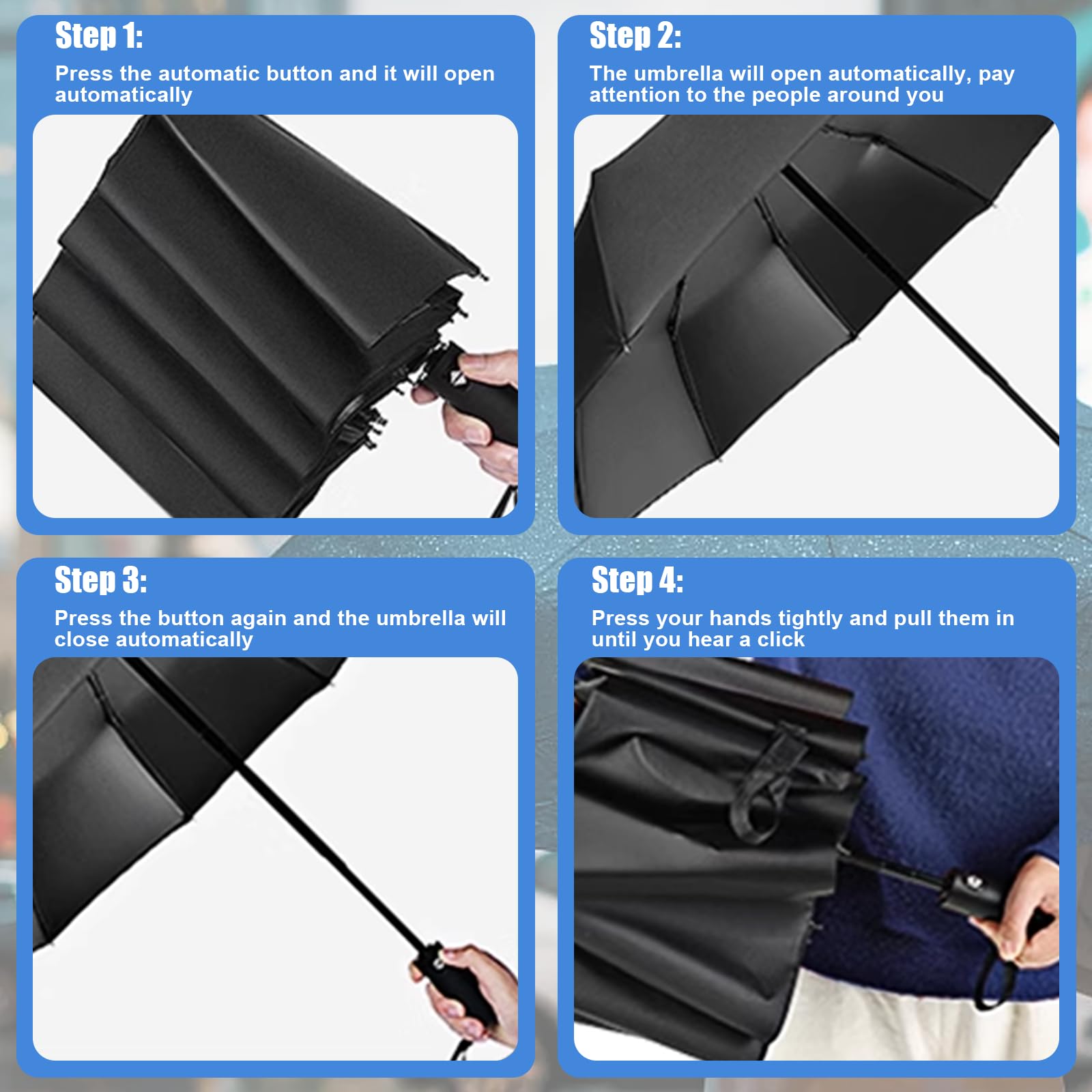 Step 1:
Press the automatic button and it will open automatically

Step 2:
The umbrella will open automatically, pay attention to the people around you

Step 3:
Press the button again and the umbrella will close automatically

Step 4:
Press your hands tightly and pull them in until you hear a click