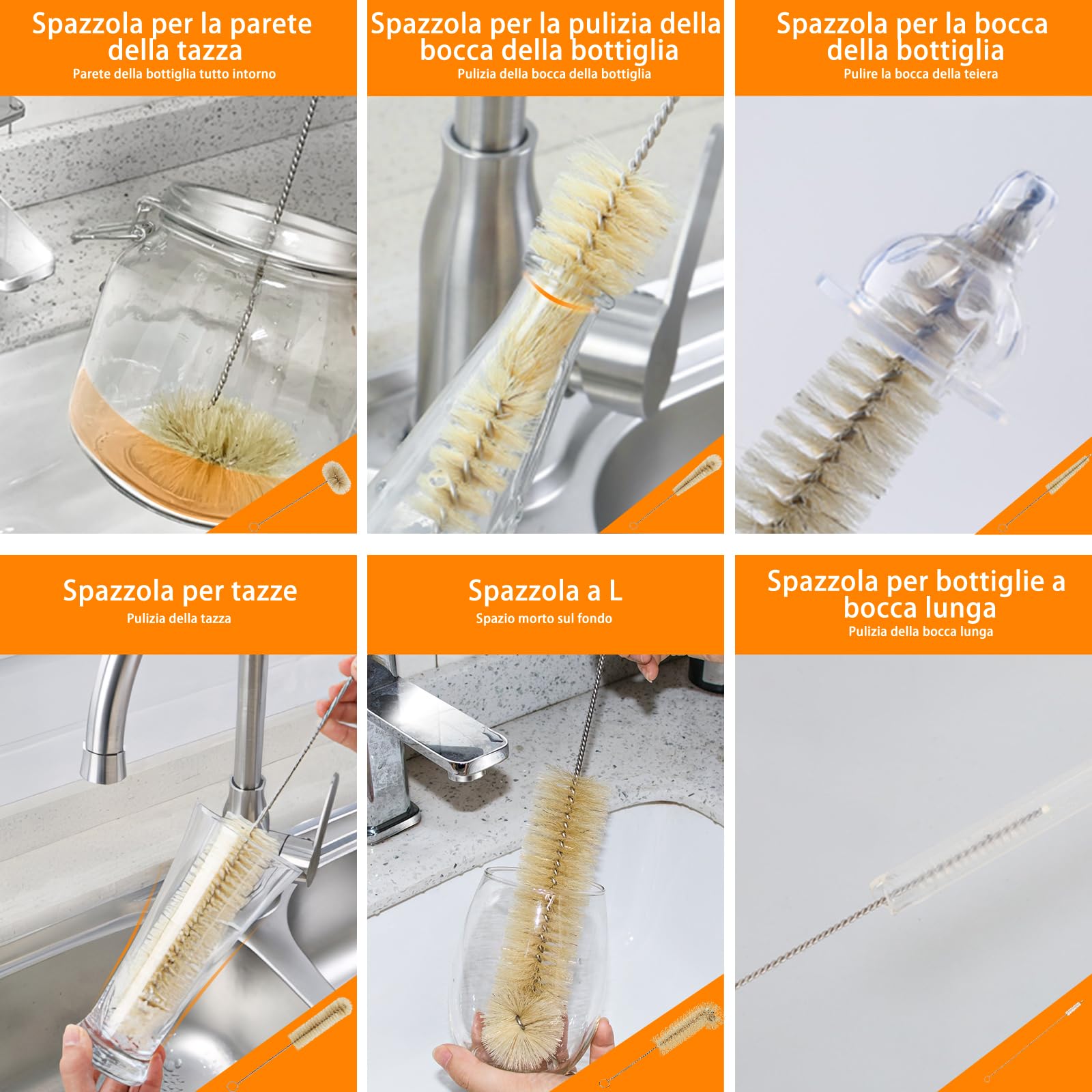 Spazzola per la parete della tazza
Parete della bottiglia tutto intorno

Spazzola per la pulizia della bocca della bottiglia
Pulizia della bocca della bottiglia

Spazzola per la bocca della bottiglia
Pulire la bocca della teiera

Spazzola per tazze
Pulizia della tazza

Spazzola a L
Spazio morto sul fondo

Spazzola per bottiglie a bocca lunga
Pulizia della bocca lunga