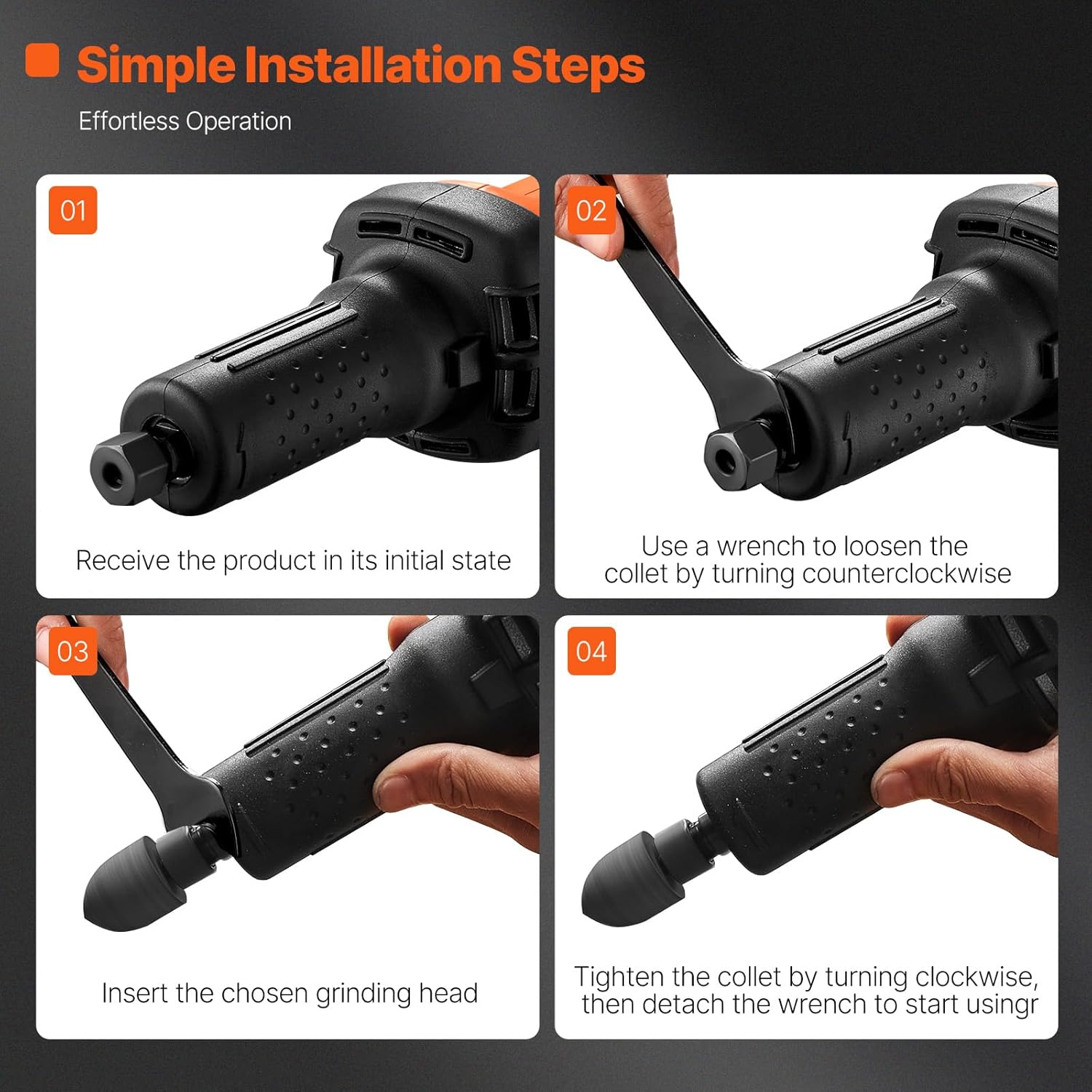 Simple Installation Steps

Effortless Operation

01

Receive the product in its initial state

02

Use a wrench to loosen the collet by turning counterclockwise

03

Insert the chosen grinding head

04

Tighten the collet by turning clockwise, then detach the wrench to start usingr