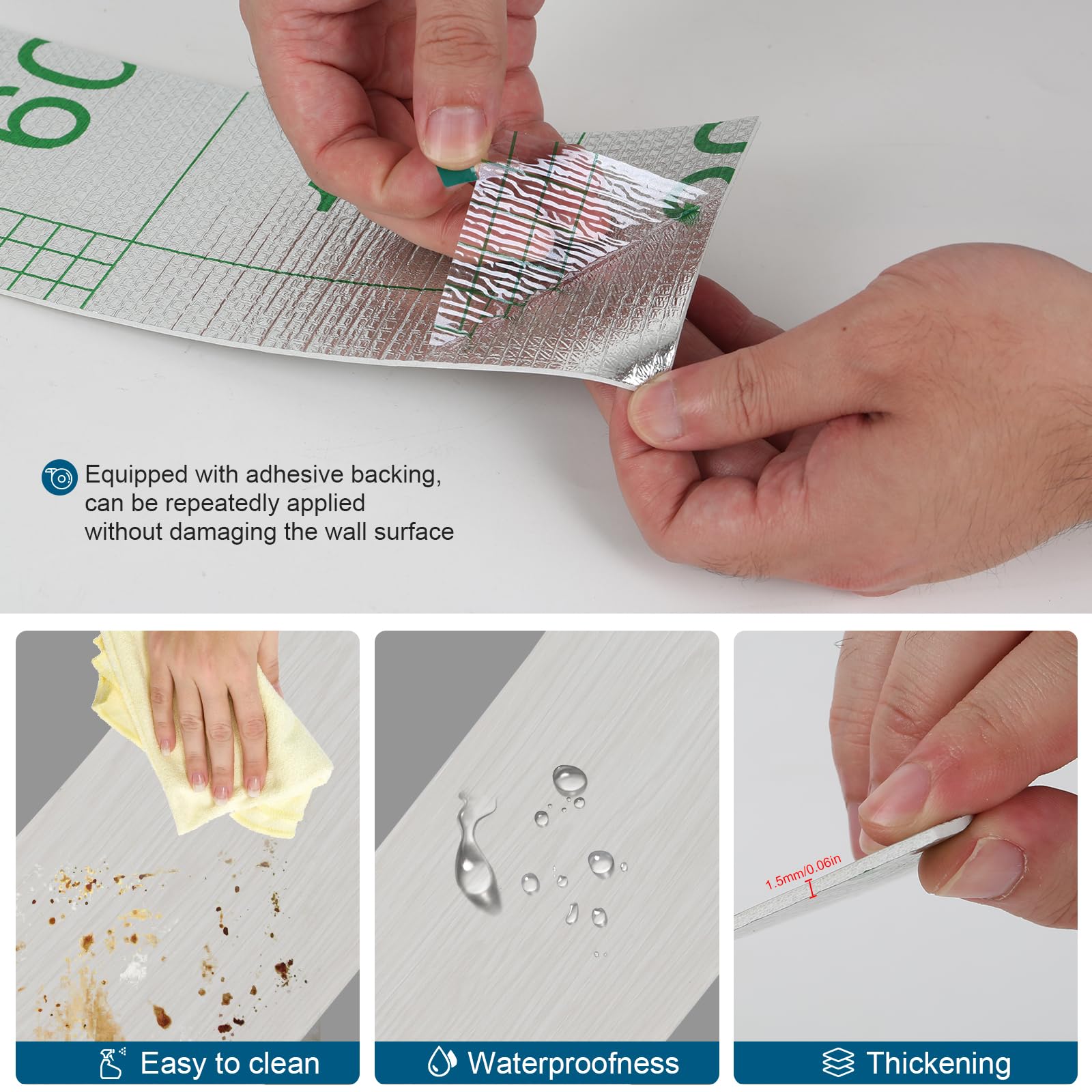 Equipped with adhesive backing, can be repeatedly applied without damaging the wall surface

1.5mm/0.06in

Easy to clean

Waterproofness

Thickening