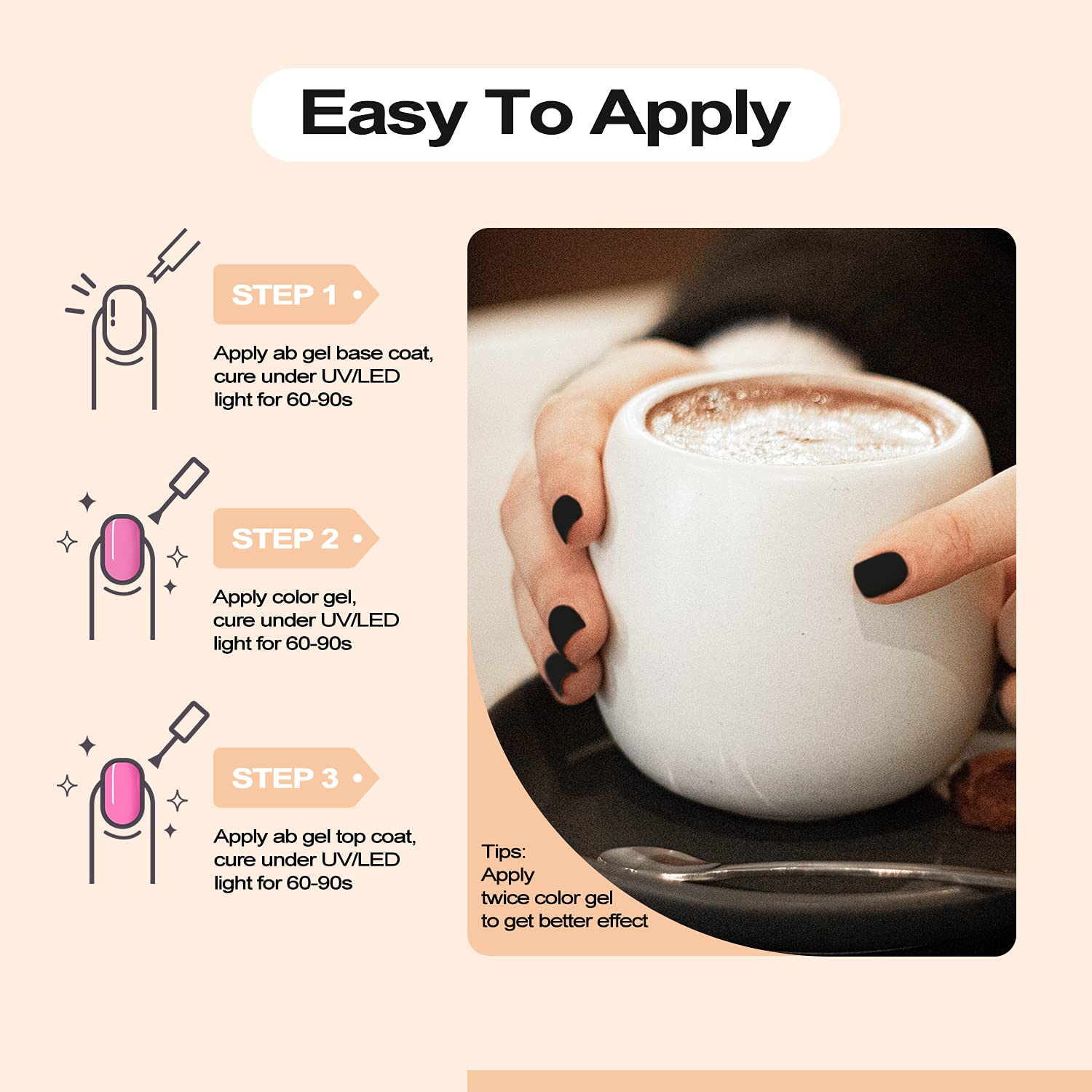 Easy To Apply

STEP 1

Apply ab gel base coat, cure under UV/LED light for 60-90s

STEP 2

Apply color gel, cure under UV/LED light for 60-90s

STEP 3

Apply ab gel top coat, cure under UV/LED light for 60-90s

Tips:
Apply twice color gel to get better effect